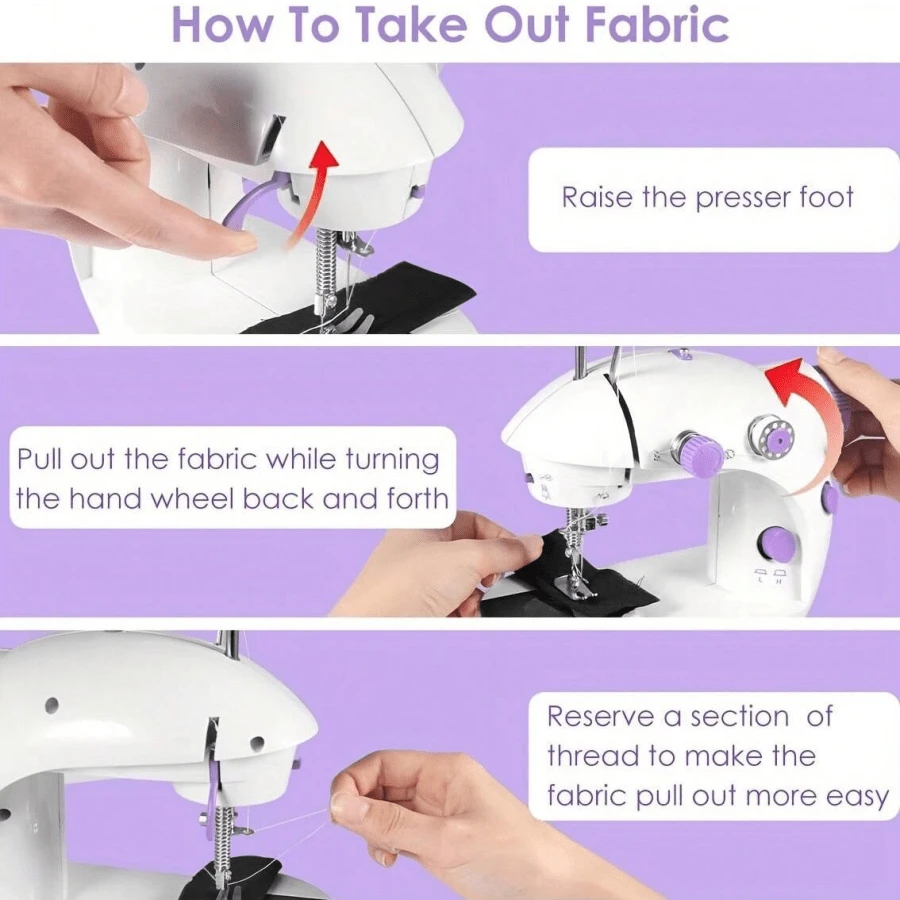 How To Take Out Fabric

Raise the presser foot

Pull out the fabric while turning the hand wheel back and forth

L H

Reserve a section of thread to make the fabric pull out more easy