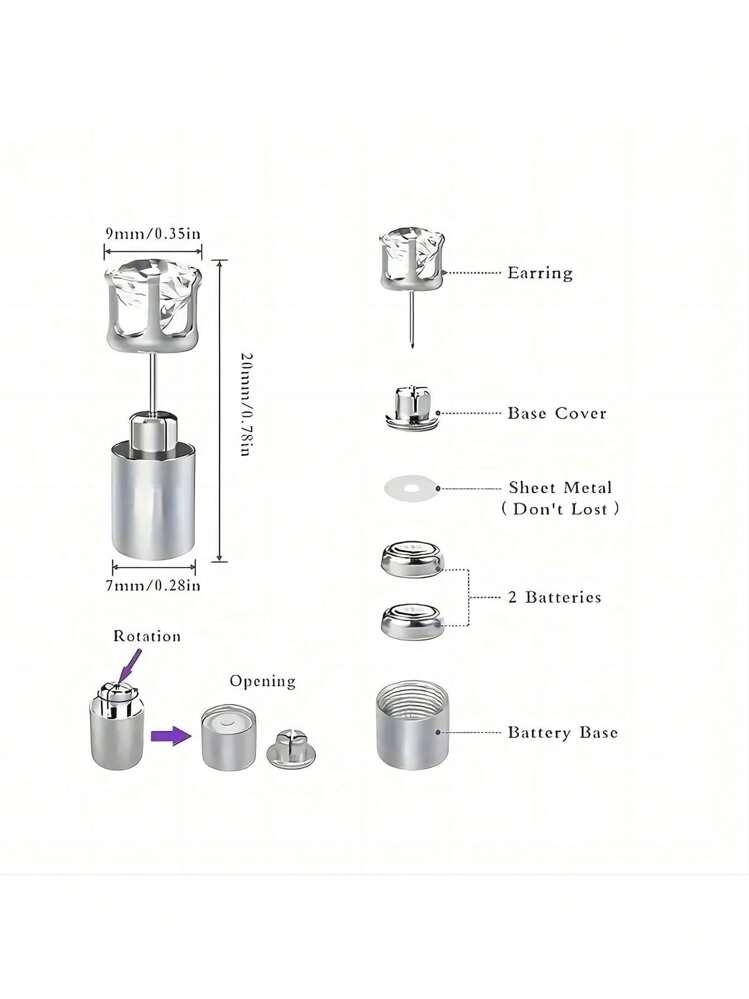 9mm/0.35in

20mm/0.78in

7mm/0.28in

Rotation

Opening

Earring

Base Cover

Sheet Metal
( Don't Lost )

2 Batteries

Battery Base