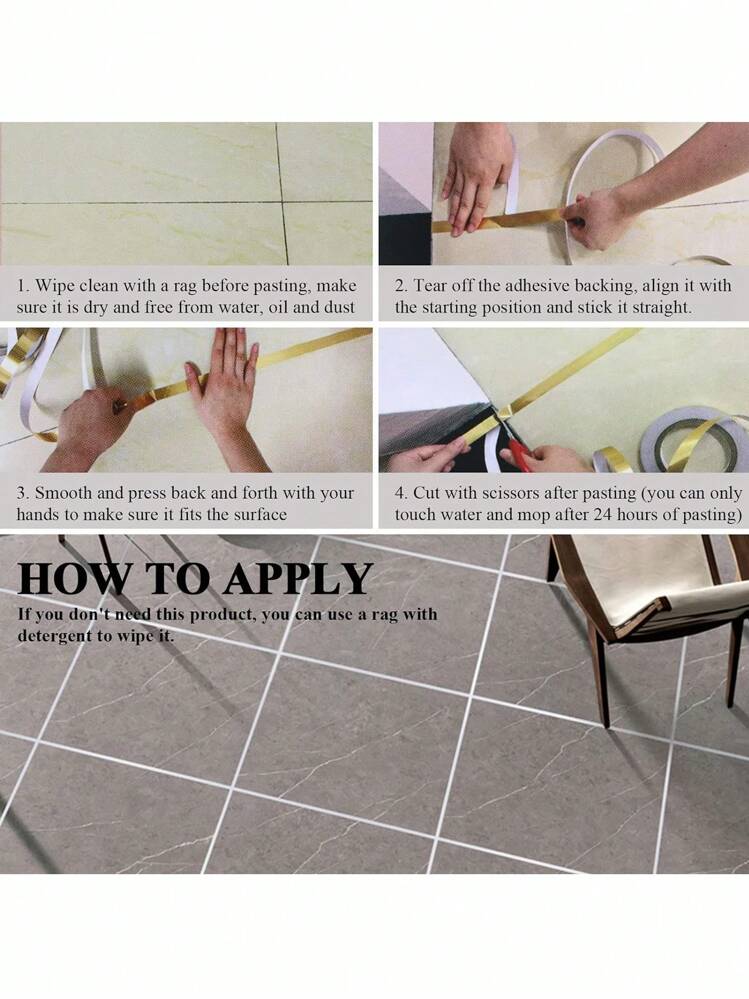 1. Wipe clean with a rag before pasting, make sure it is dry and free from water, oil and dust

2. Tear off the adhesive backing, align it with the starting position and stick it straight.

3. Smooth and press back and forth with your hands to make sure it fits the surface

4. Cut with scissors after pasting (you can only touch water and mop after 24 hours of pasting)

HOW TO APPLY

If you don't need this product, you can use a rag with detergent to wipe it.