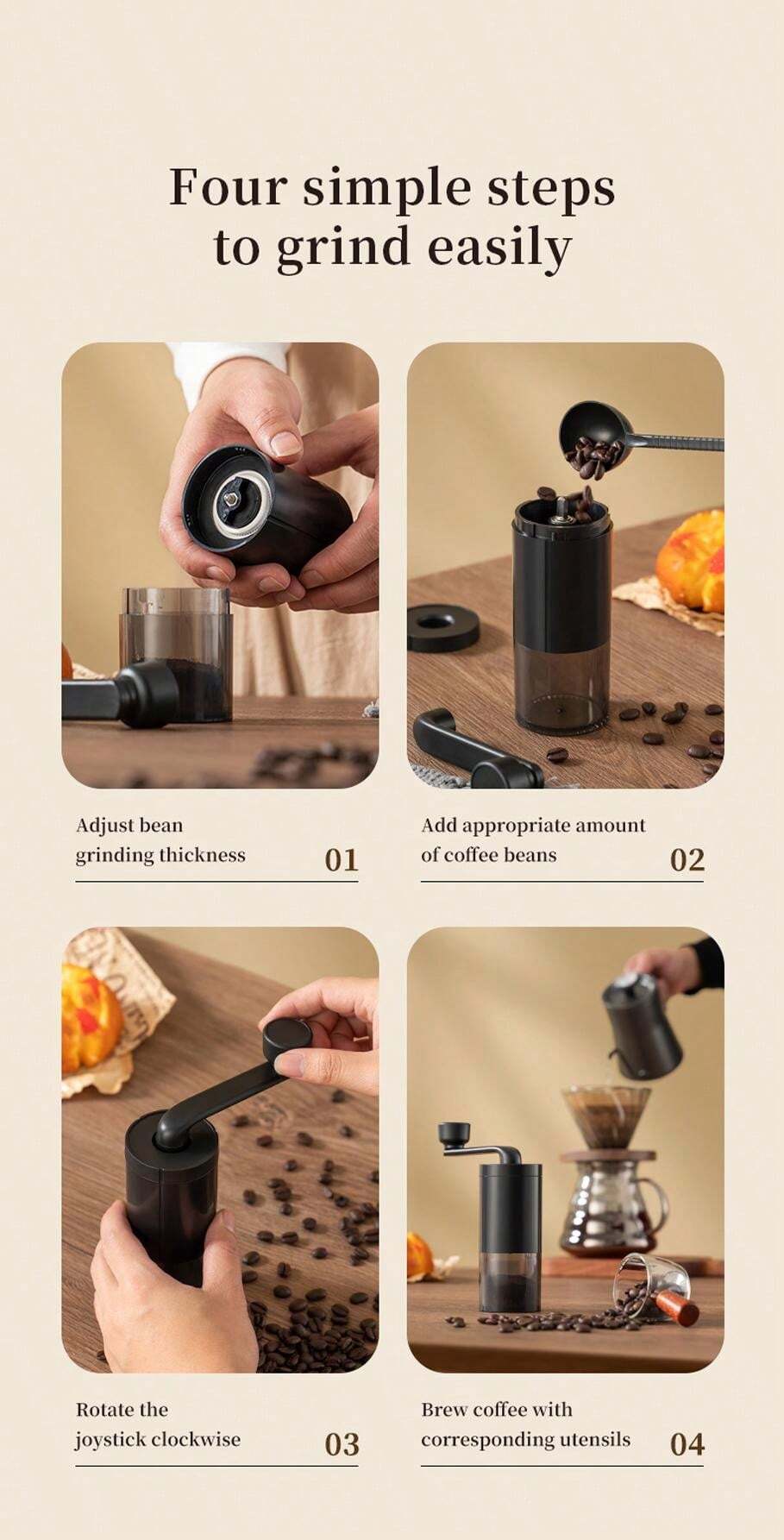 Four simple steps to grind easily

Adjust bean grinding thickness 01

Add appropriate amount of coffee beans 02

Rotate the joystick clockwise 03

Brew coffee with corresponding utensils 04