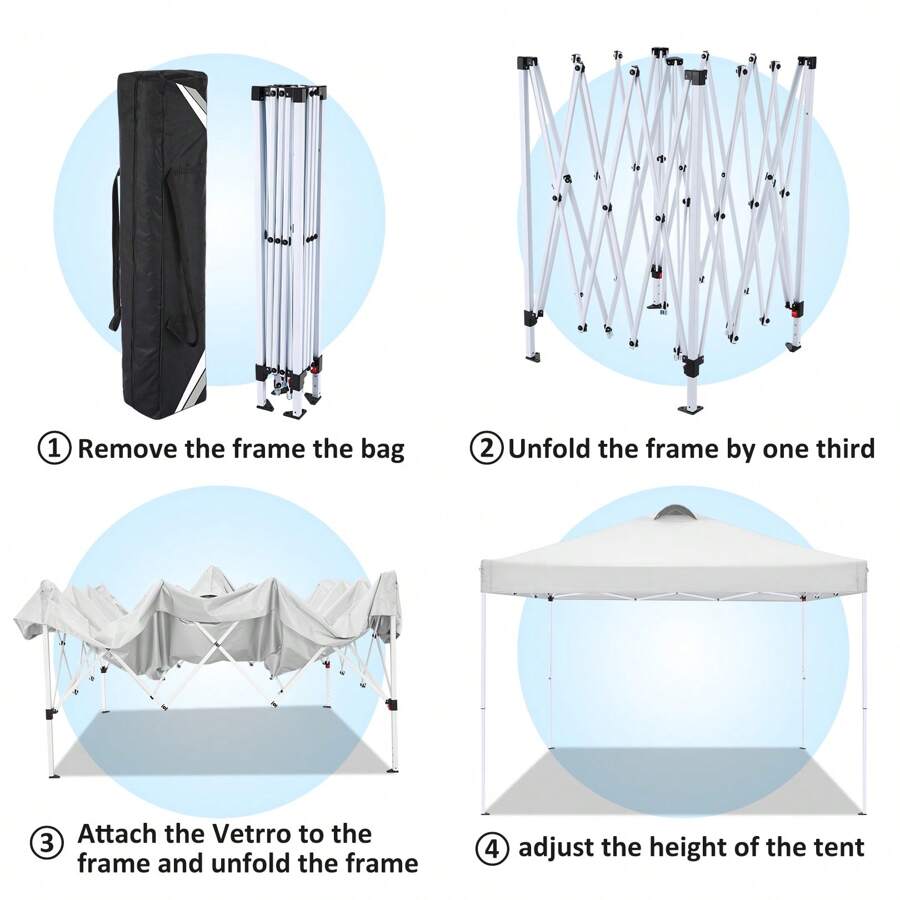 ① Remove the frame the bag

② Unfold the frame by one third

③ Attach the Vetrro to the frame and unfold the frame

④ adjust the height of the tent