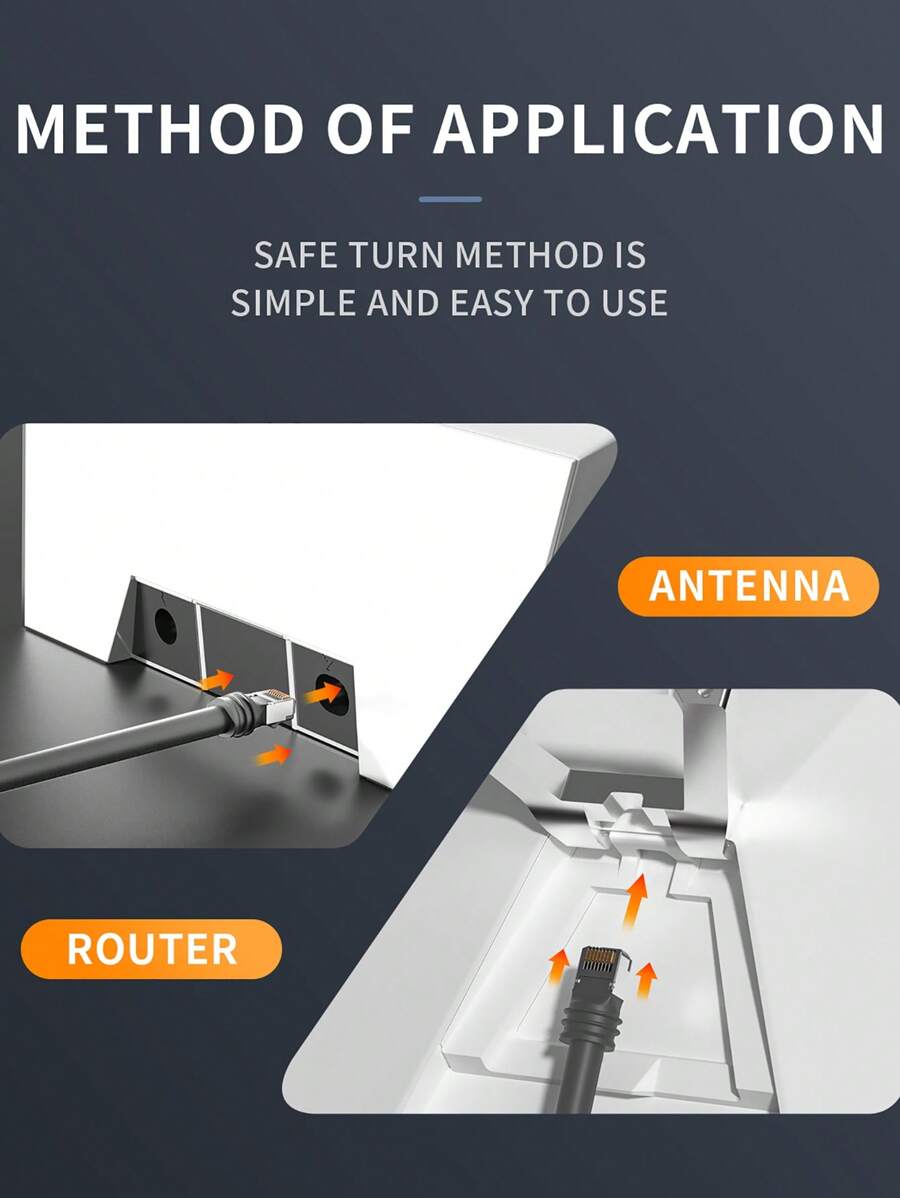 METHOD OF APPLICATION

SAFE TURN METHOD IS SIMPLE AND EASY TO USE

ANTENNA

ROUTER