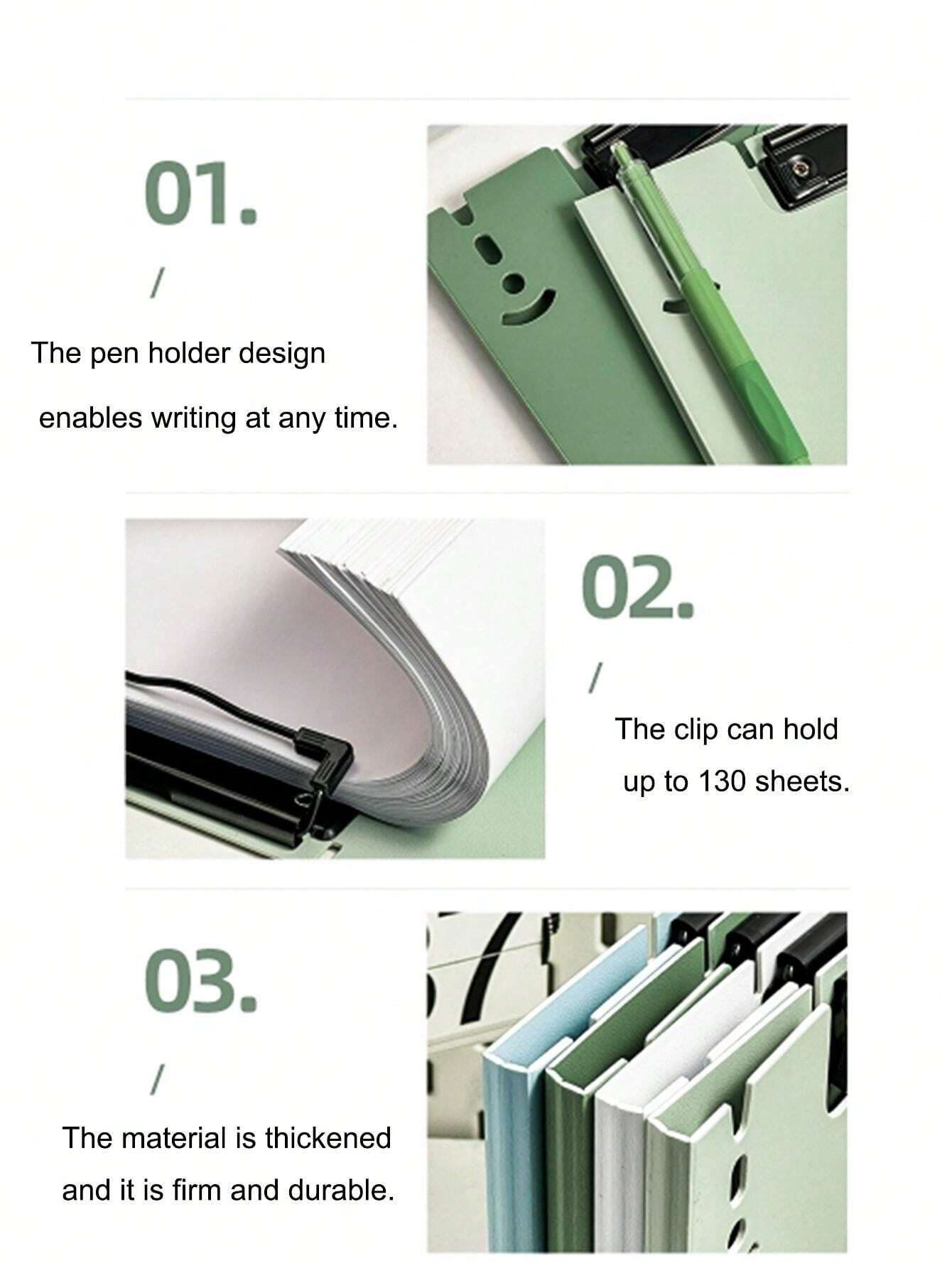 01.

/

The pen holder design enables writing at any time.

02.

/

The clip can hold up to 130 sheets.

03.

/

The material is thickened and it is firm and durable.