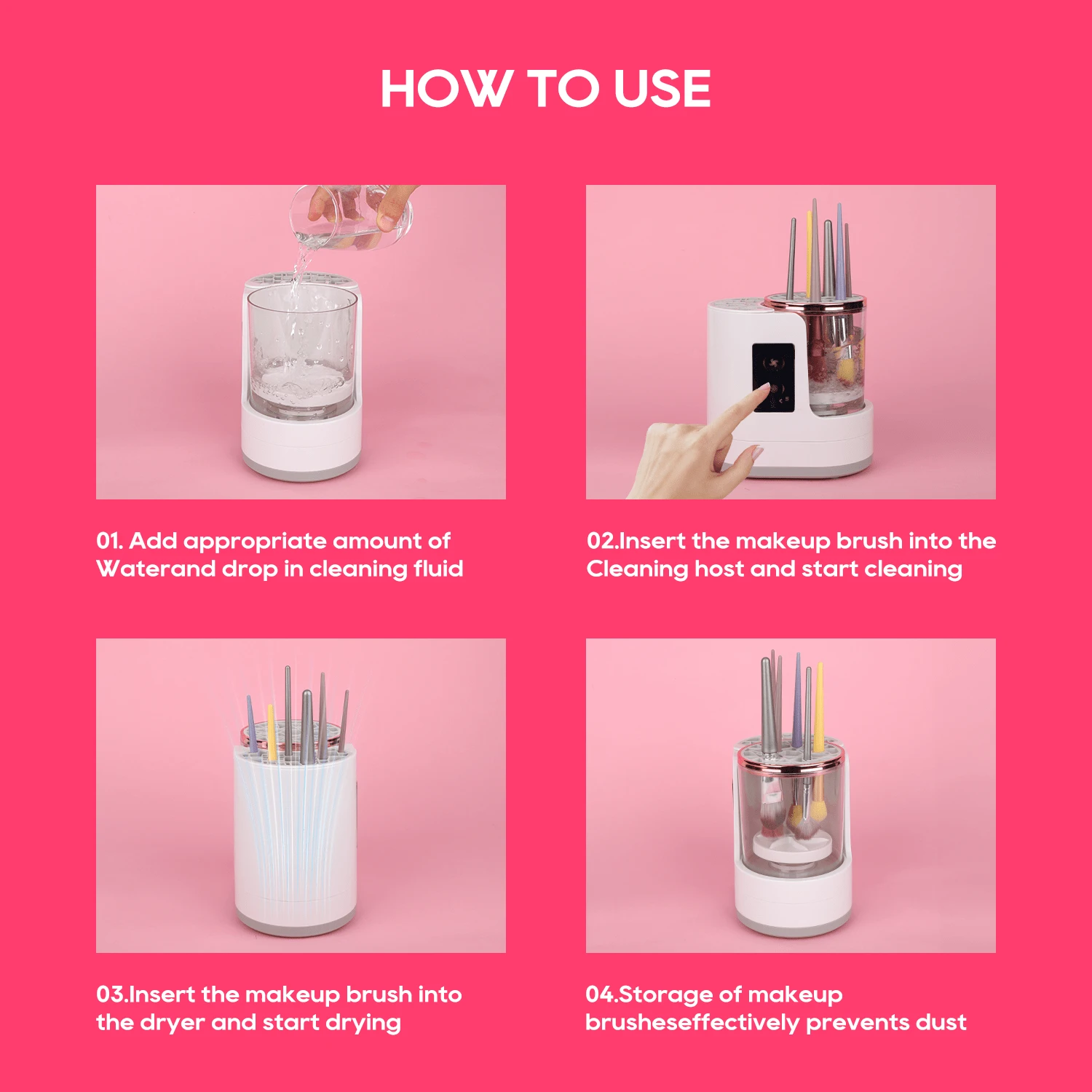 HOW TO USE

01. Add appropriate amount of Waterand drop in cleaning fluid

02.Insert the makeup brush into the Cleaning host and start cleaning

03.Insert the makeup brush into the dryer and start drying

04.Storage of makeup brusheseffectively prevents dust