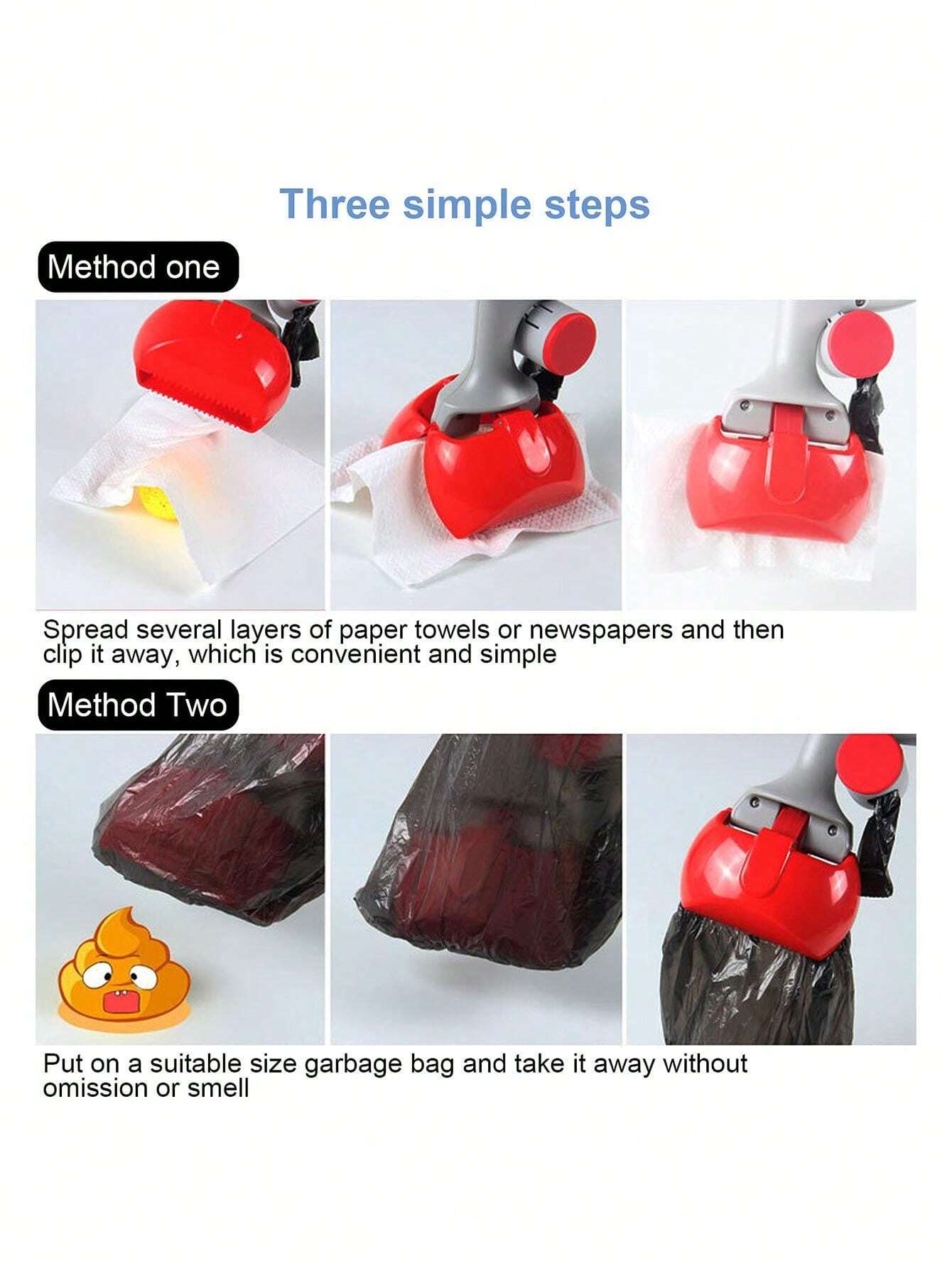 Three simple steps

Method one

Spread several layers of paper towels or newspapers and then clip it away, which is convenient and simple

Method Two

Put on a suitable size garbage bag and take it away without omission or smell