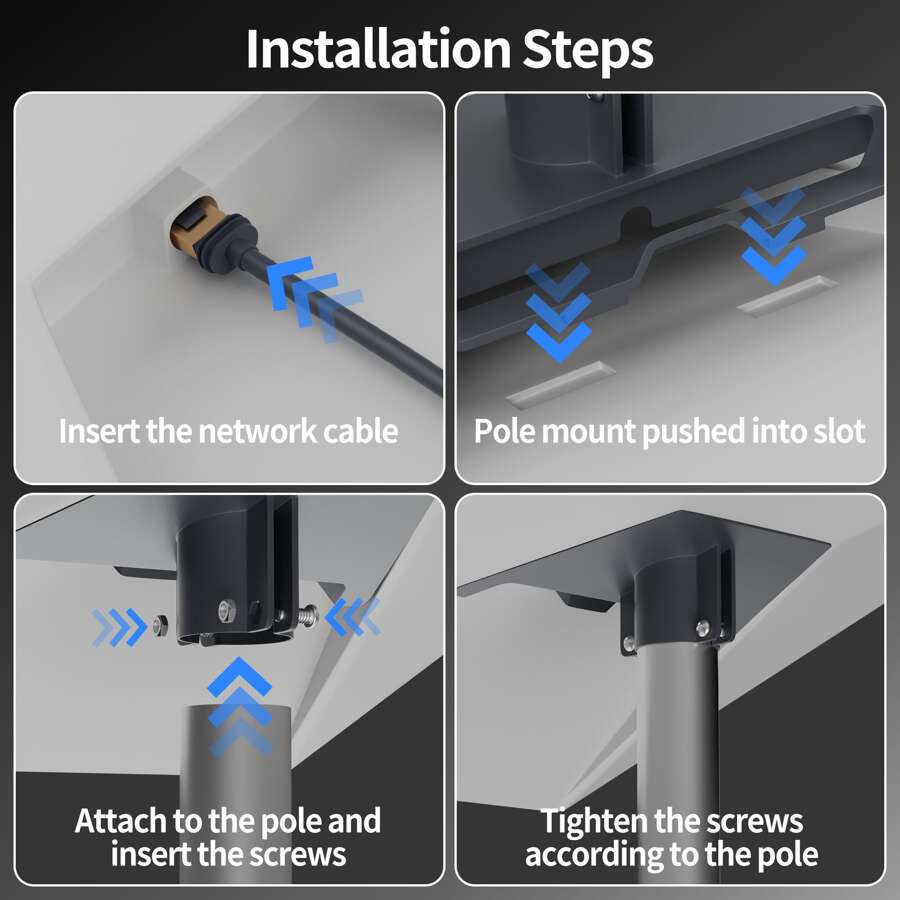 Installation Steps

Insert the network cable

Pole mount pushed into slot

Attach to the pole and insert the screws

Tighten the screws according to the pole