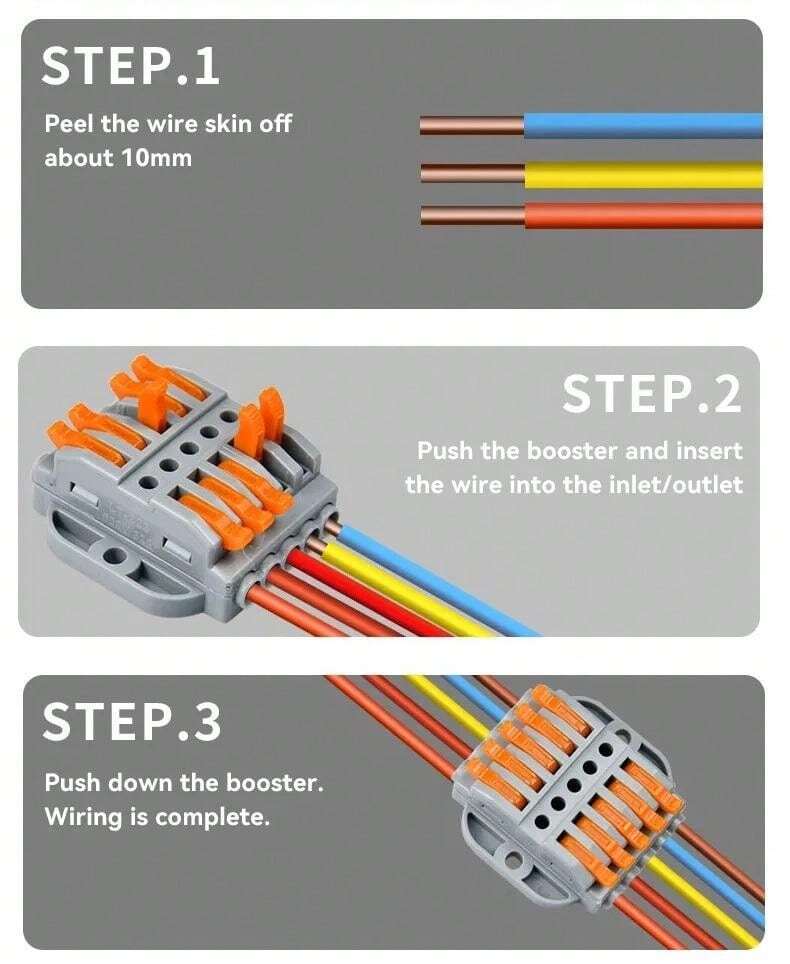 STEP.1
Peel the wire skin off about 10mm

STEP.2
Push the booster and insert the wire into the inlet/outlet

STEP.3
Push down the booster. Wiring is complete.