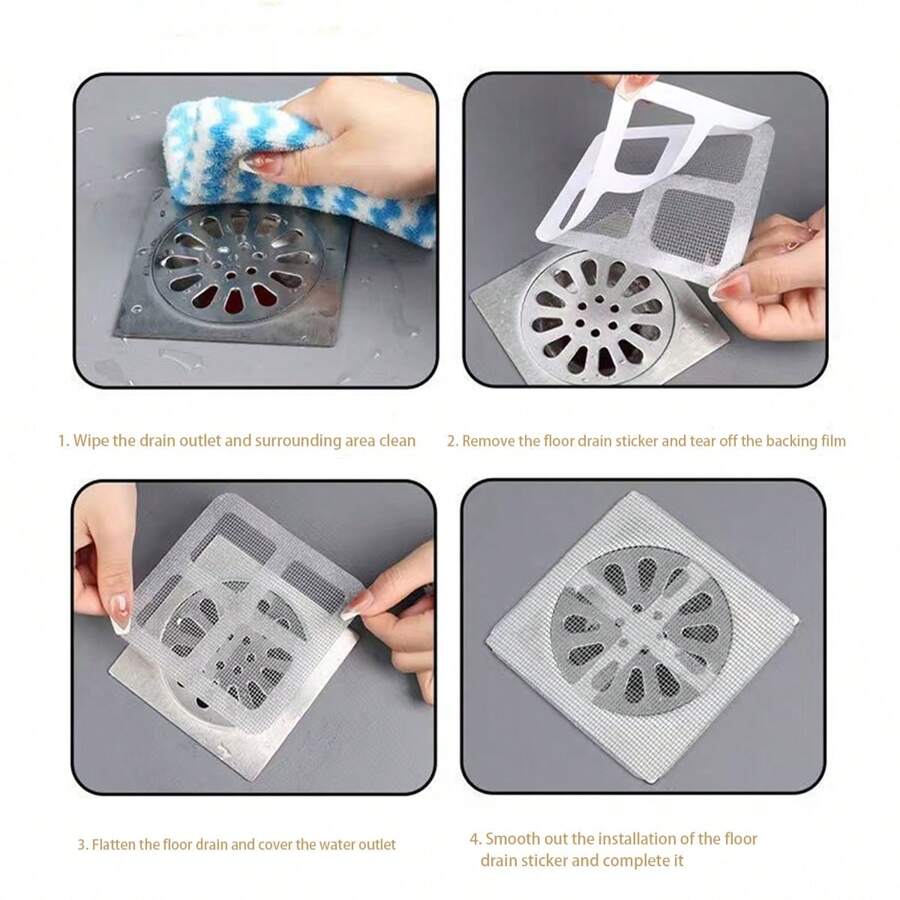 1. Wipe the drain outlet and surrounding area clean

2. Remove the floor drain sticker and tear off the backing film

3. Flatten the floor drain and cover the water outlet

4. Smooth out the installation of the floor drain sticker and complete it