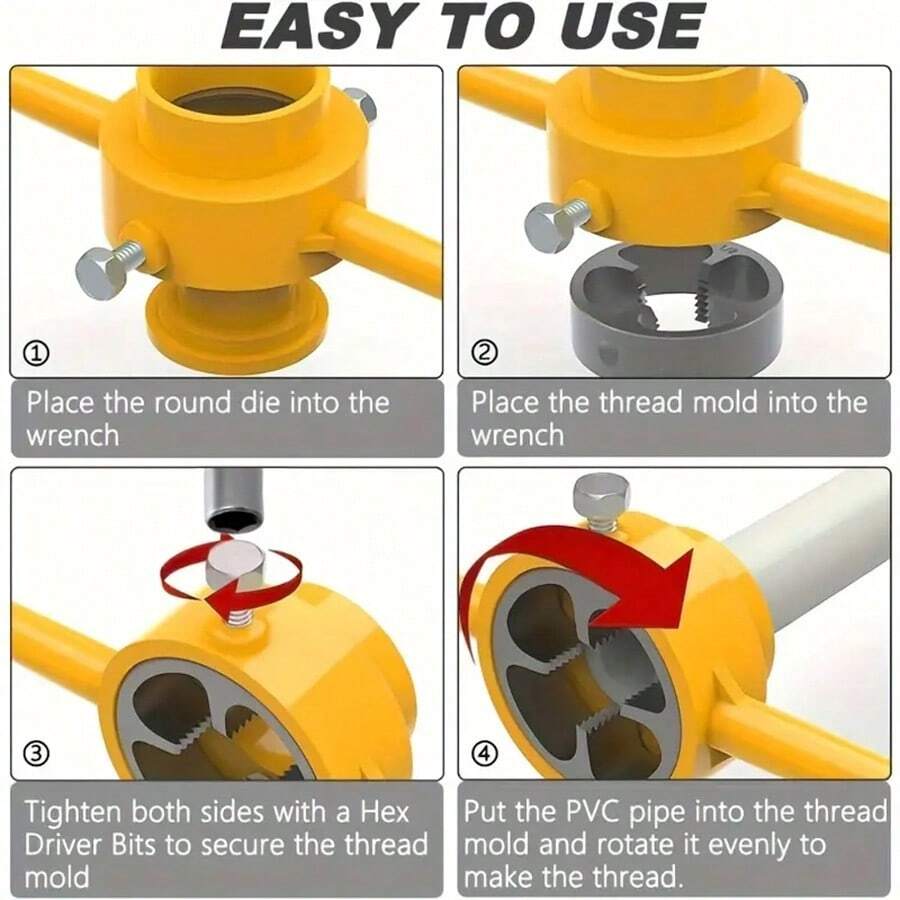 EASY TO USE

①

Place the round die into the wrench

②

Place the thread mold into the wrench

③

Tighten both sides with a Hex Driver Bits to secure the thread mold

④

Put the PVC pipe into the thread mold and rotate it evenly to make the thread.