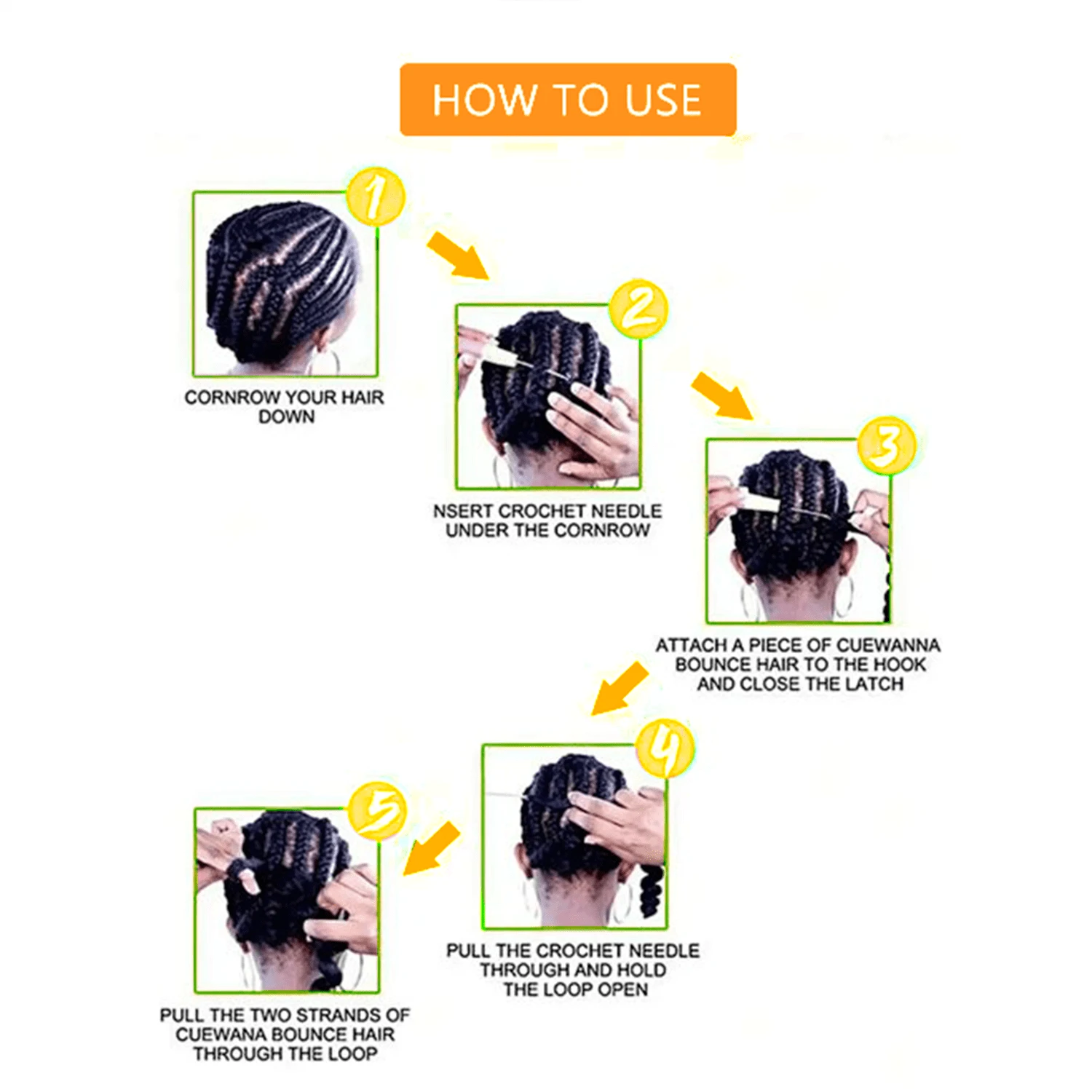 HOW TO USE

1

CORNROW YOUR HAIR DOWN

2

NSERT CROCHET NEEDLE UNDER THE CORNROW

3

ATTACH A PIECE OF CUEWANNA BOUNCE HAIR TO THE HOOK AND CLOSE THE LATCH

4

PULL THE CROCHET NEEDLE THROUGH AND HOLD THE LOOP OPEN

5

PULL THE TWO STRANDS OF CUEWANA BOUNCE HAIR THROUGH THE LOOP