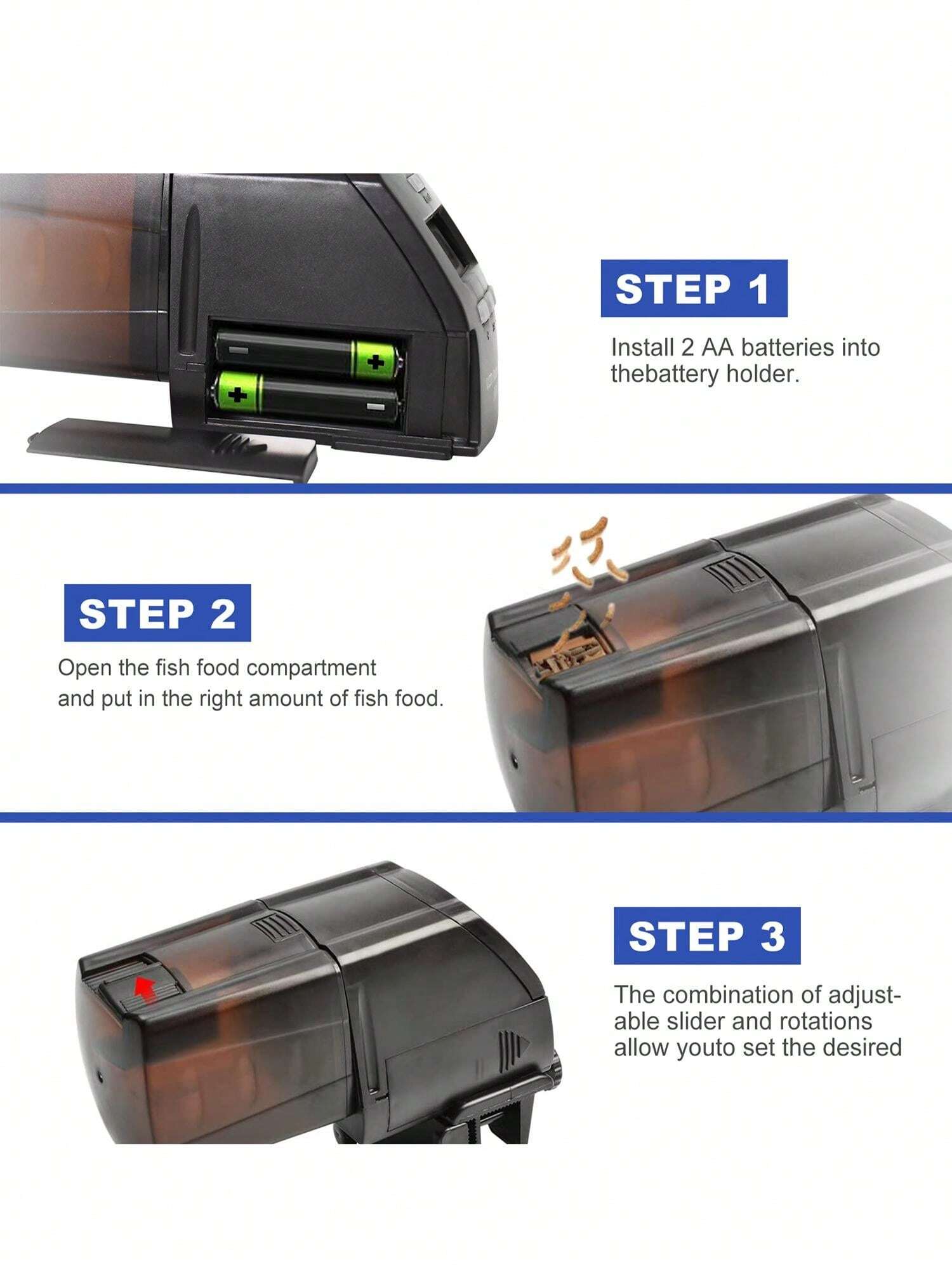 STEP 1

Install 2 AA batteries into thebattery holder.

STEP 2

Open the fish food compartment and put in the right amount of fish food.

STEP 3

The combination of adjustable slider and rotations allow youto set the desired