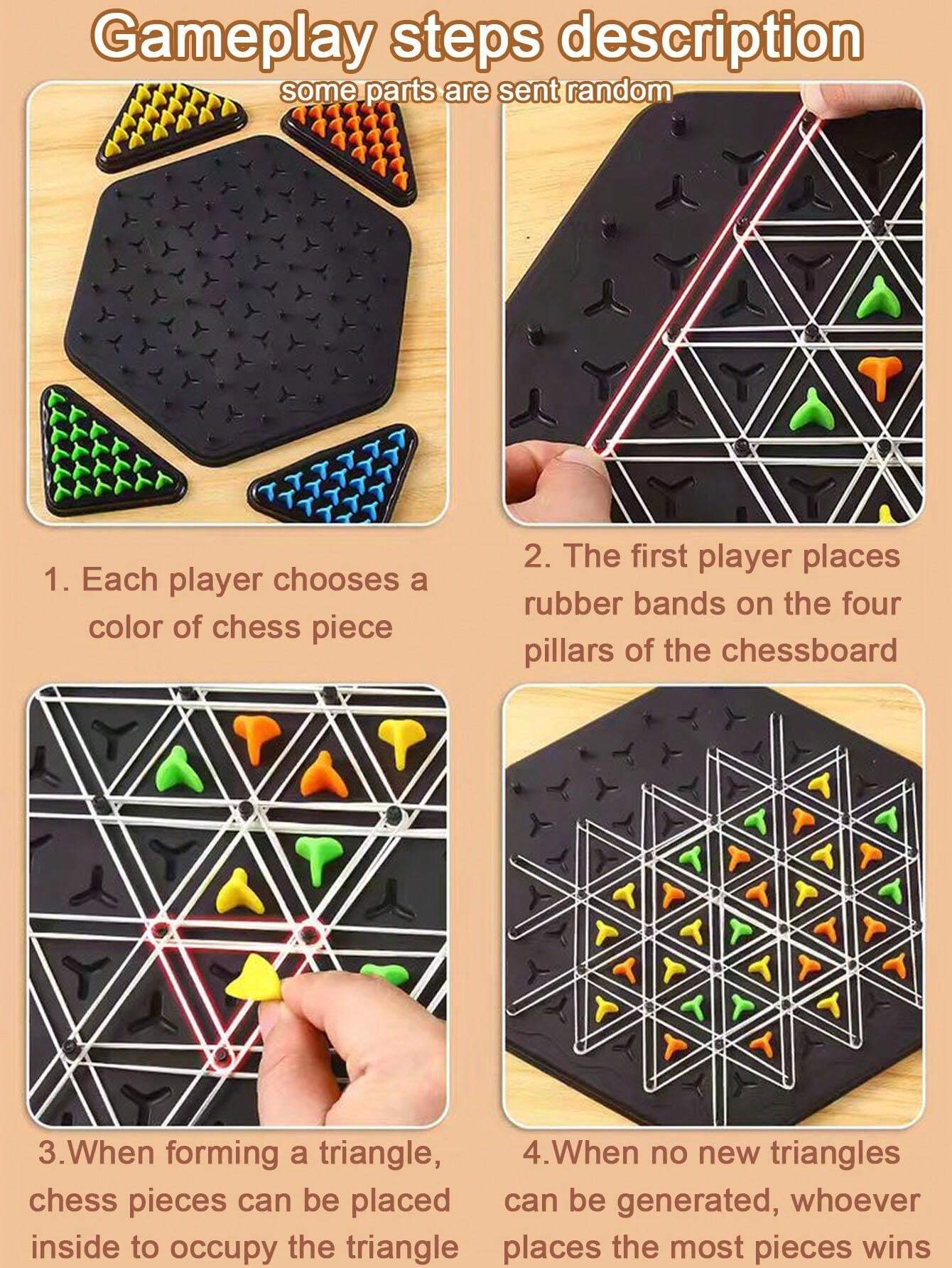 Gameplay steps description

some parts are sent random

1. Each player chooses a color of chess piece

2. The first player places rubber bands on the four pillars of the chessboard

3.When forming a triangle, chess pieces can be placed inside to occupy the triangle

4.When no new triangles can be generated, whoever places the most pieces wins