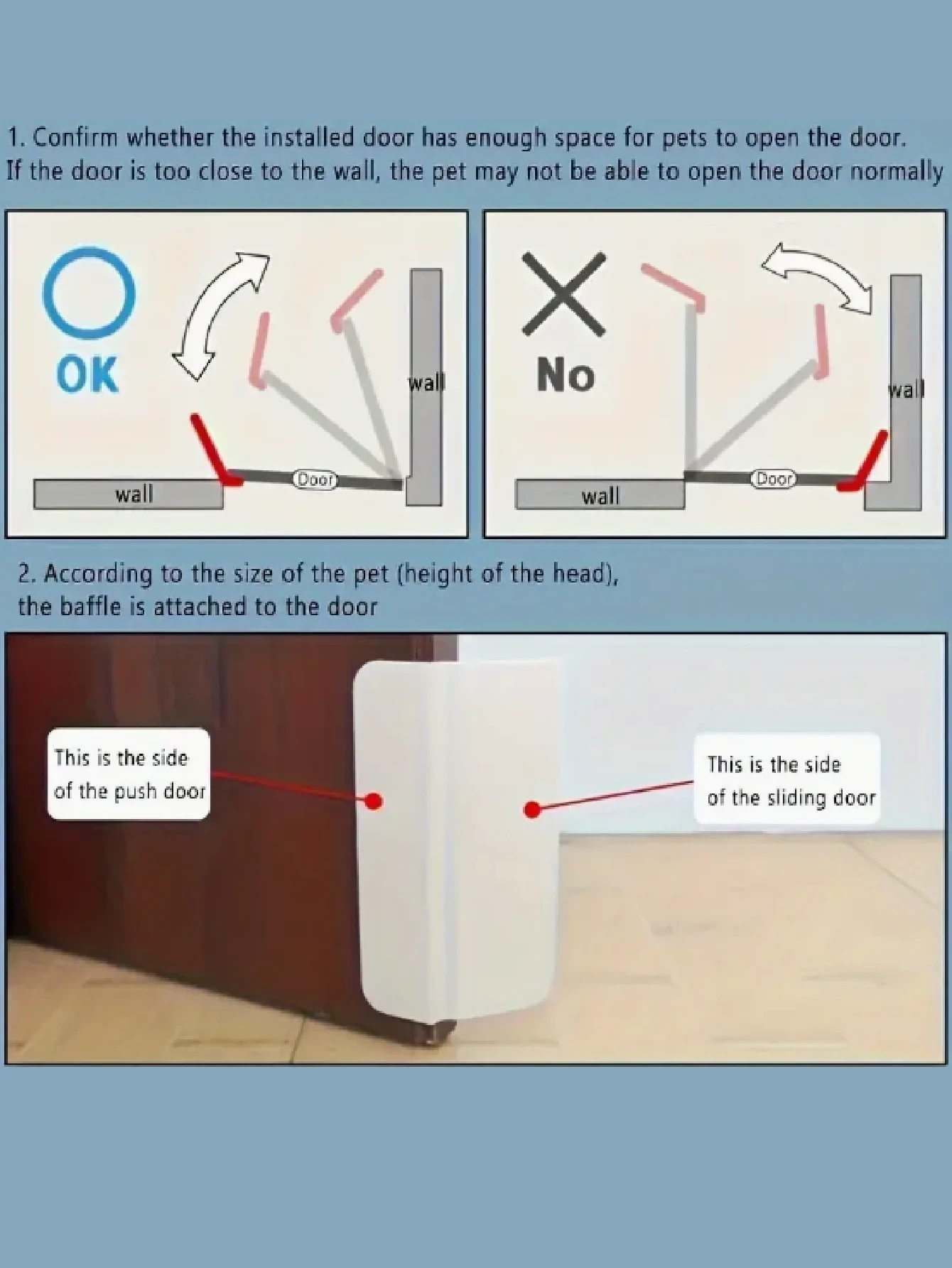 1. Confirm whether the installed door has enough space for pets to open the door. If the door is too close to the wall, the pet may not be able to open the door normally

OK

wall

Door

wall

No

wall

Door

wall

2. According to the size of the pet (height of the head), the baffle is attached to the door

This is the side of the push door

This is the side of the sliding door