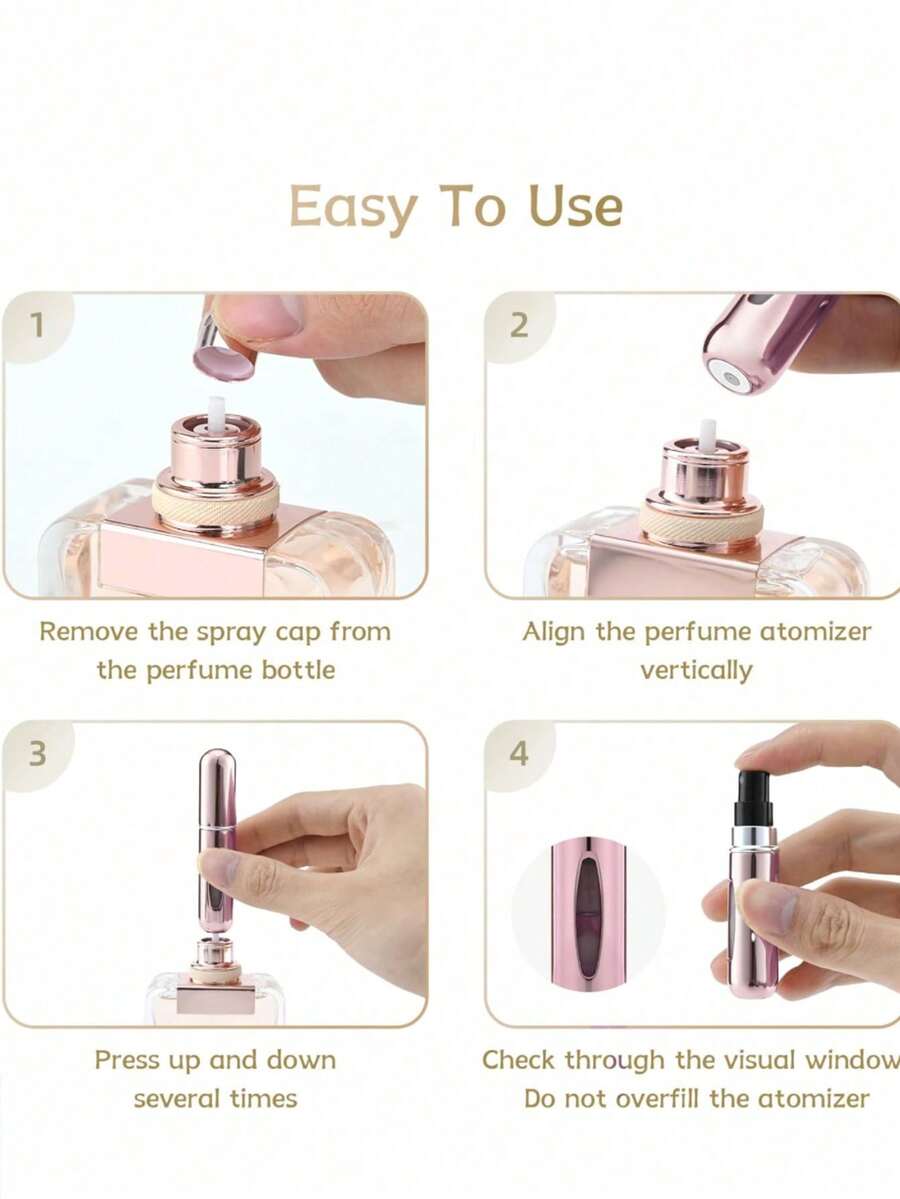 Easy To Use

1

Remove the spray cap from the perfume bottle

2

Align the perfume atomizer vertically

3

Press up and down several times

4

Check through the visual window
Do not overfill the atomizer