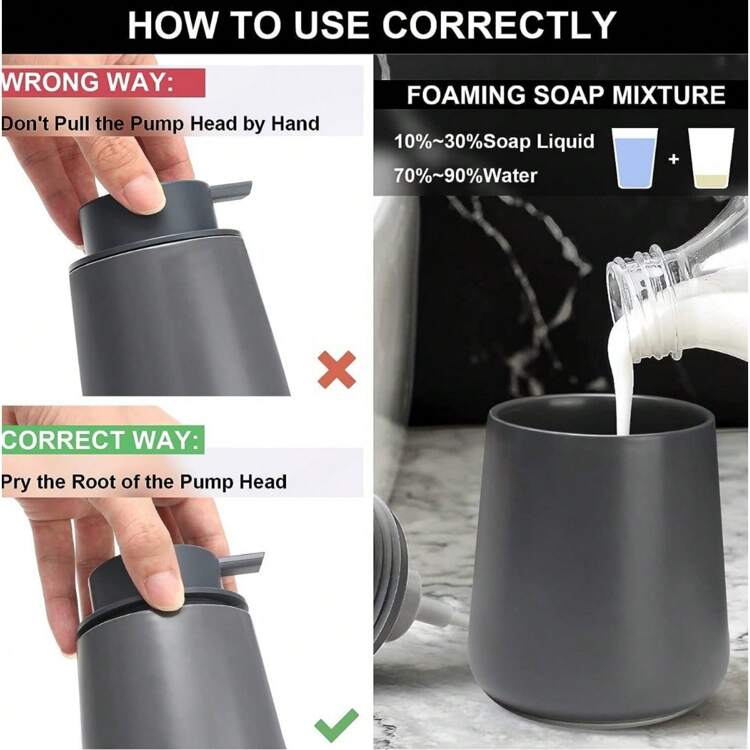 HOW TO USE CORRECTLY

WRONG WAY:

Don't Pull the Pump Head by Hand

CORRECT WAY:

Pry the Root of the Pump Head

FOAMING SOAP MIXTURE

10%~30%Soap Liquid

70%~90%Water

+