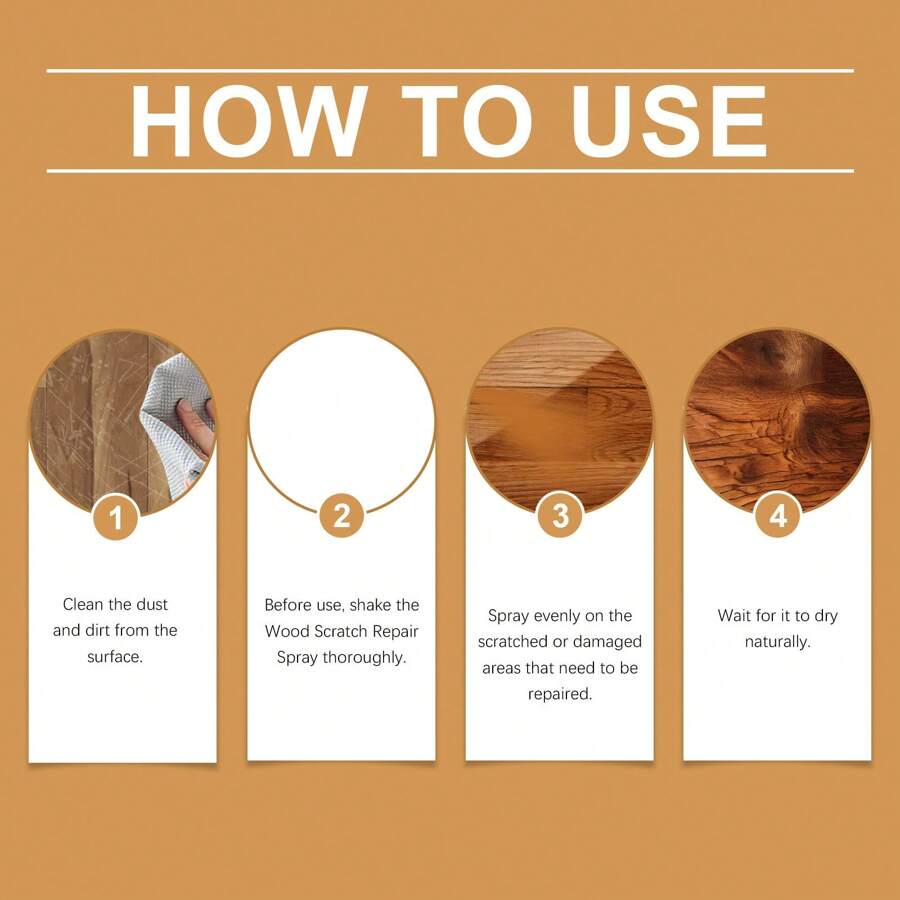 HOW TO USE

1

Clean the dust and dirt from the surface.

2

Before use, shake the Wood Scratch Repair Spray thoroughly.

3

Spray evenly on the scratched or damaged areas that need to be repaired.

4

Wait for it to dry naturally.