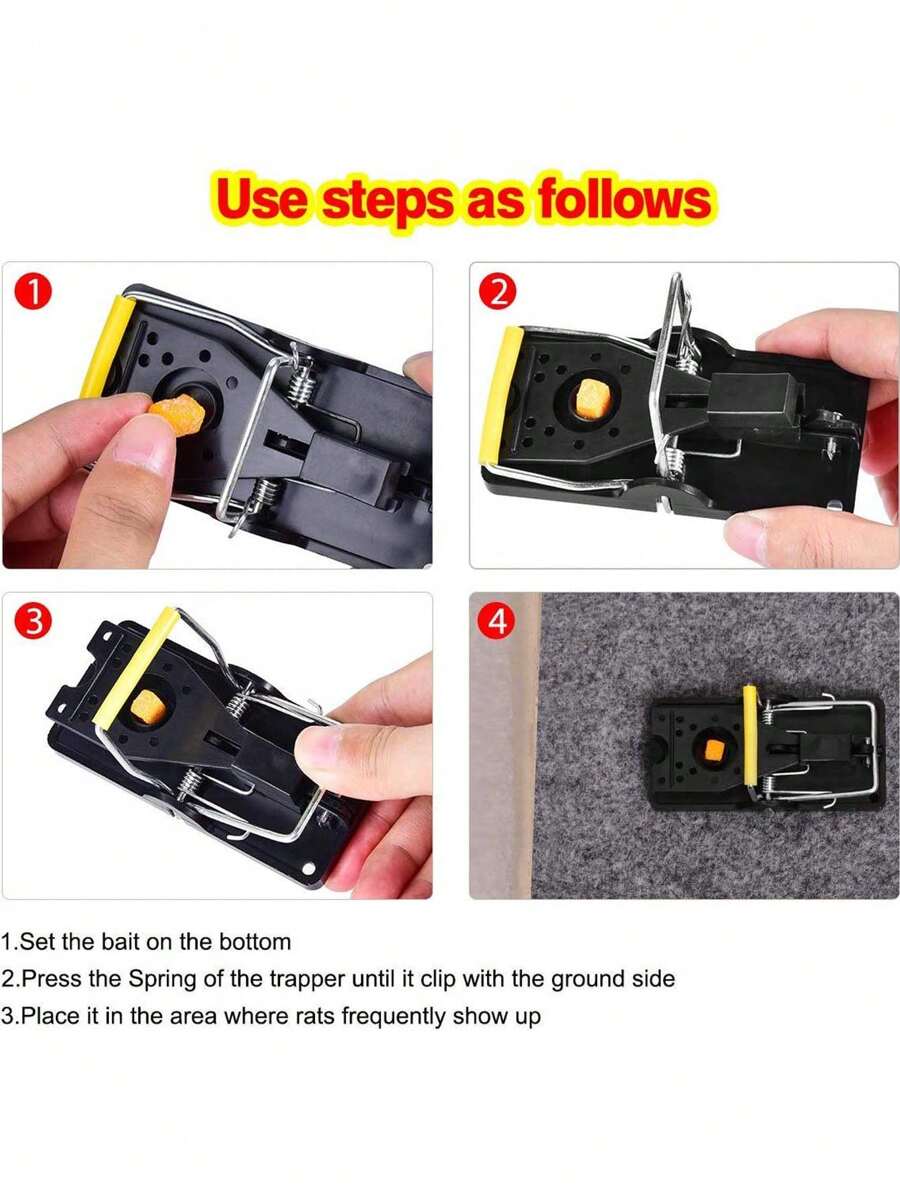 Use steps as follows

1

2

3

4

1.Set the bait on the bottom
2.Press the Spring of the trapper until it clip with the ground side
3.Place it in the area where rats frequently show up