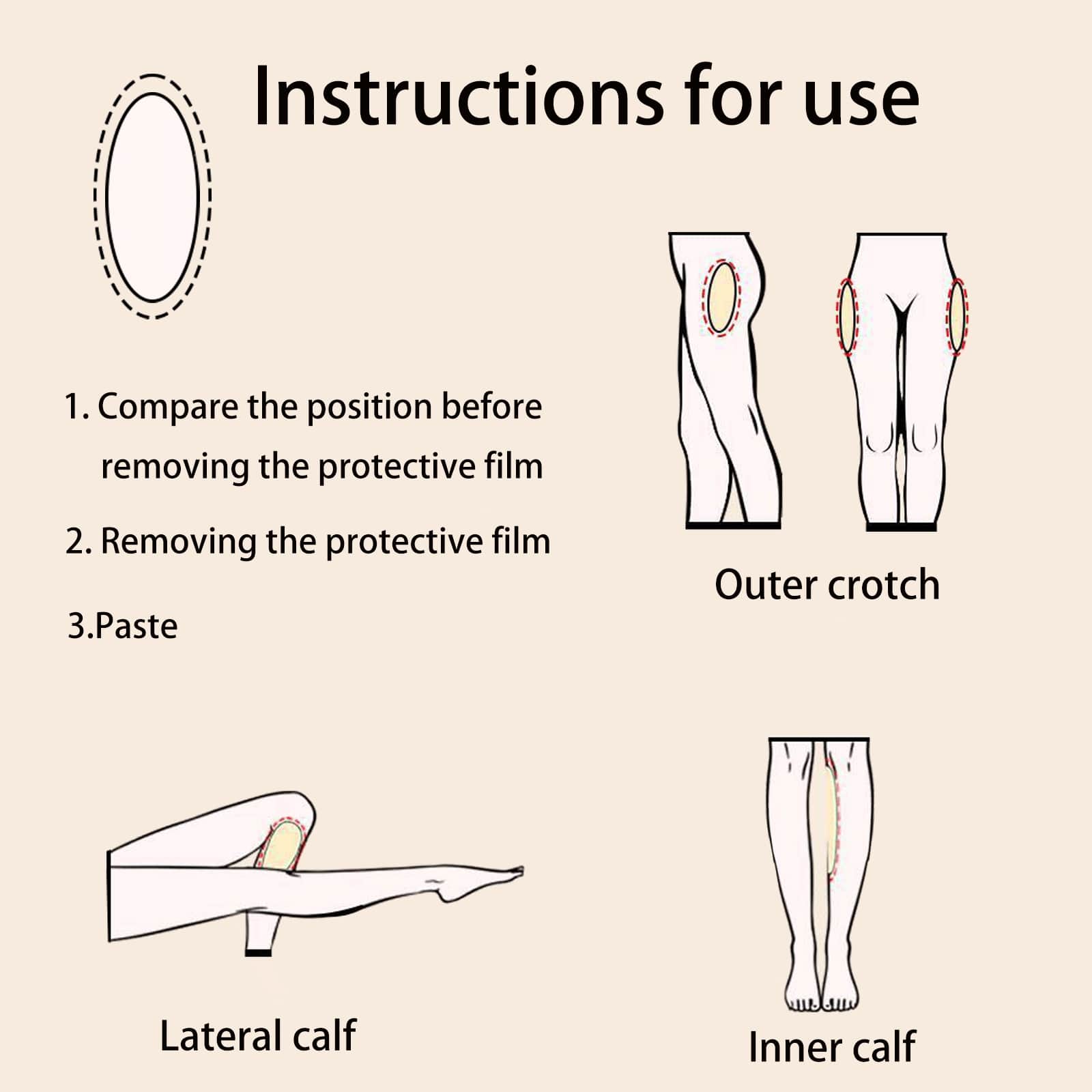 Instructions for use

1. Compare the position before removing the protective film

2. Removing the protective film

3.Paste

Outer crotch

Lateral calf

Inner calf