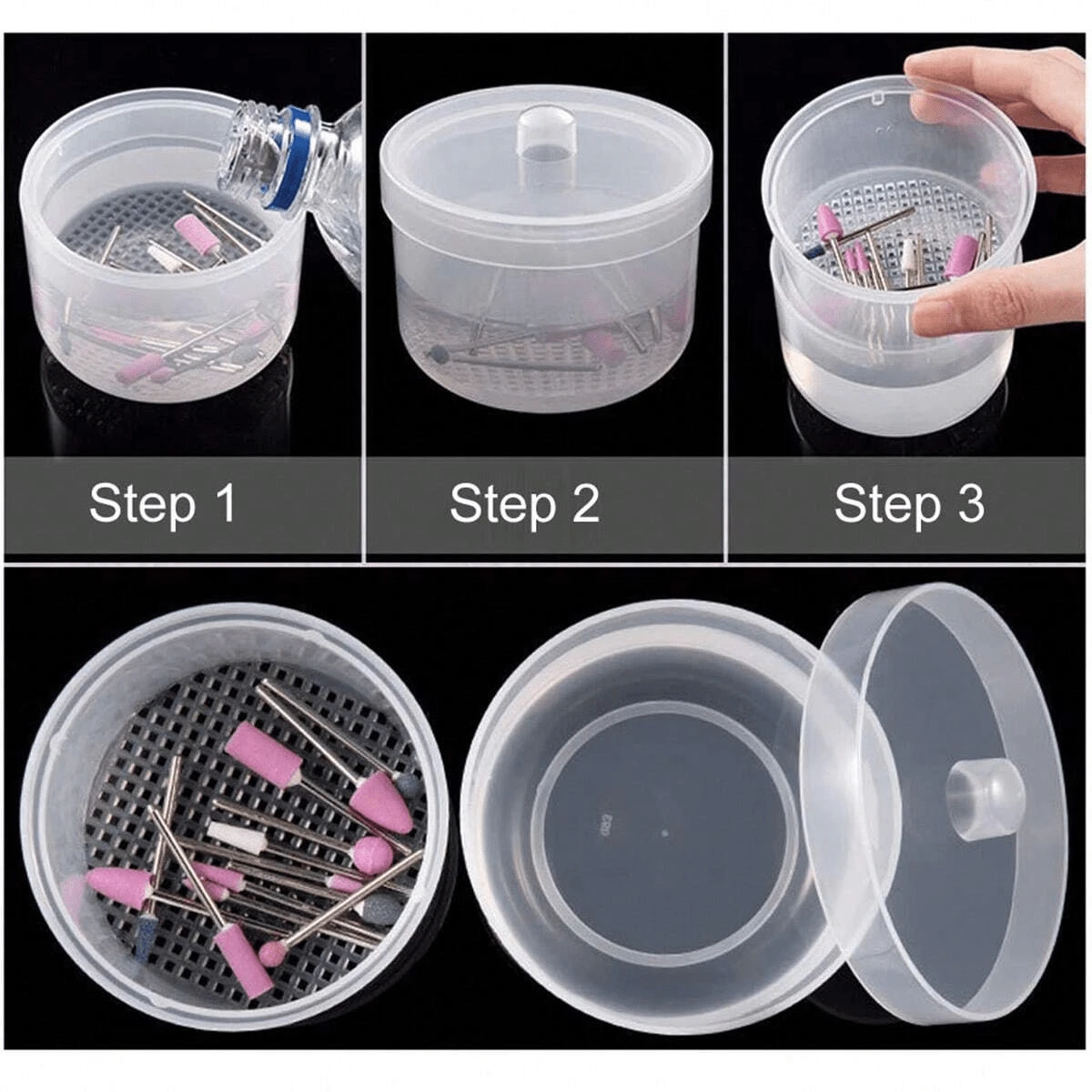 Step 1

Step 2

Step 3