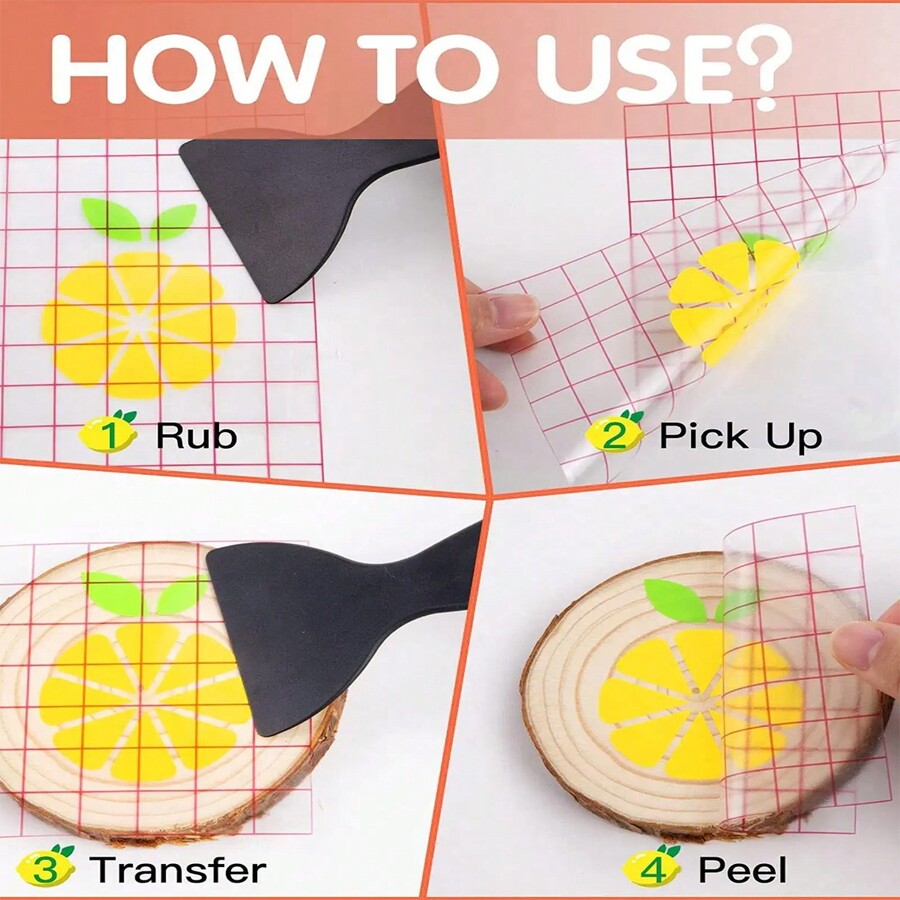 HOW TO USE?

1 Rub

2 Pick Up

3 Transfer

4 Peel