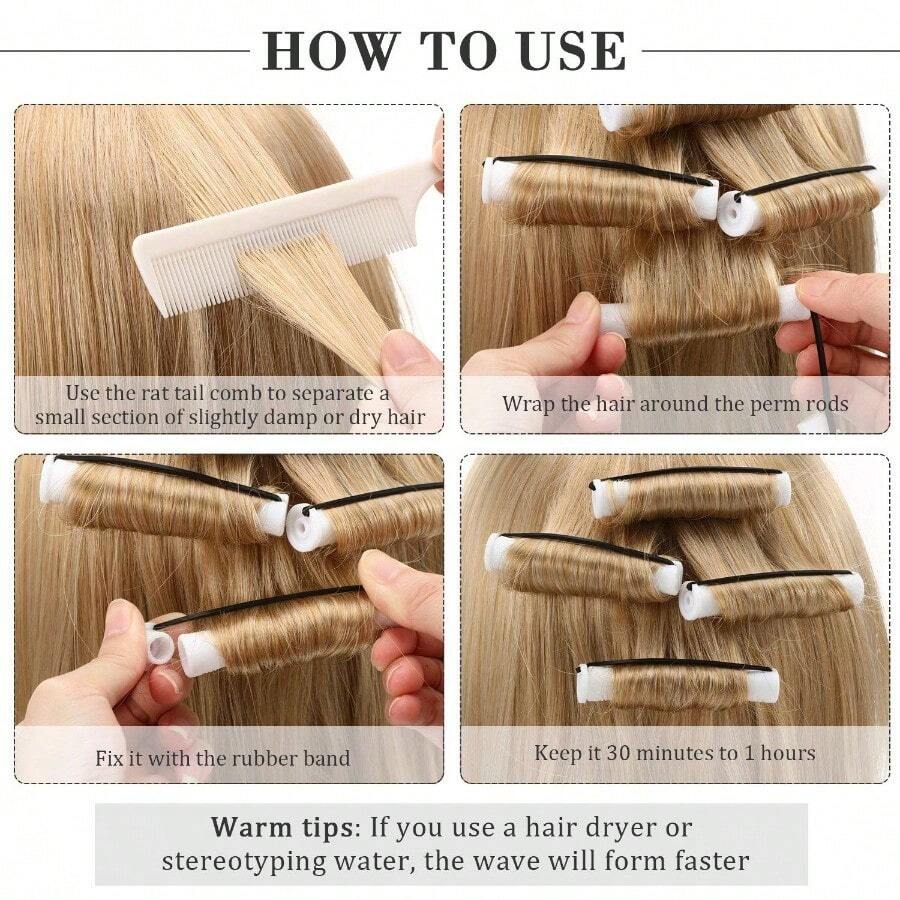 HOW TO USE

Use the rat tail comb to separate a small section of slightly damp or dry hair

Wrap the hair around the perm rods

Fix it with the rubber band

Keep it 30 minutes to 1 hours

Warm tips: If you use a hair dryer or stereotyping water, the wave will form faster