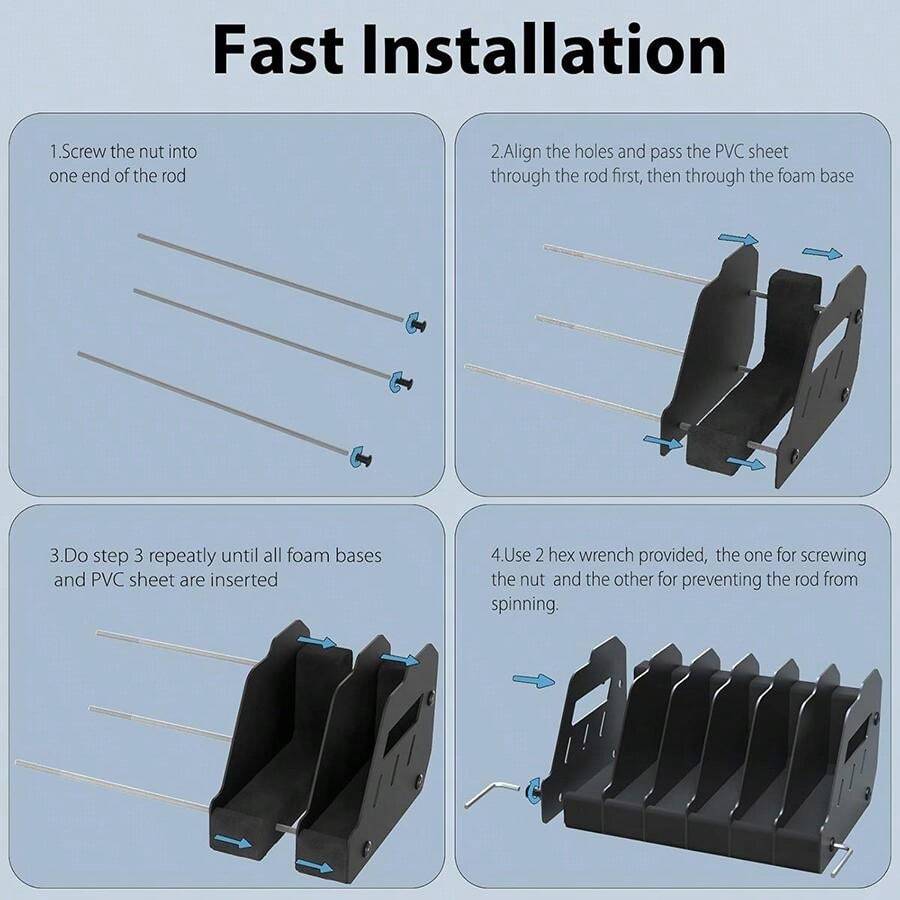 Fast Installation

1.Screw the nut into one end of the rod

2.Align the holes and pass the PVC sheet through the rod first, then through the foam base

3.Do step 3 repeatly until all foam bases and PVC sheet are inserted

4.Use 2 hex wrench provided, the one for screwing the nut and the other for preventing the rod from spinning.