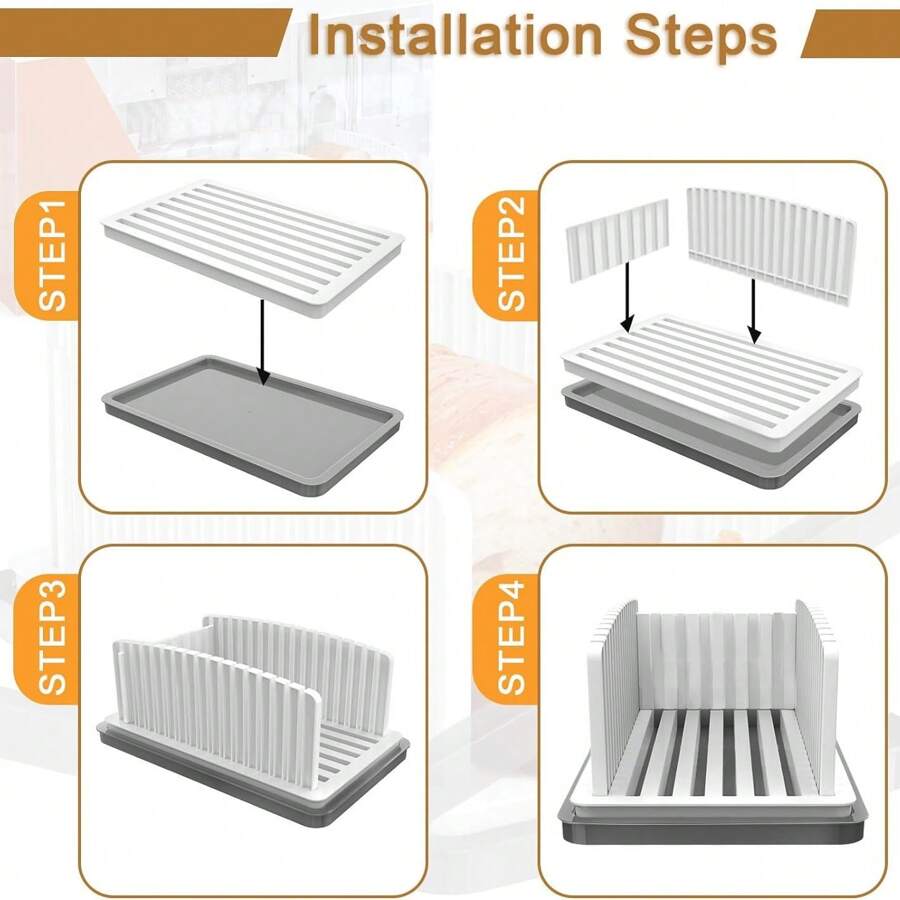 Installation Steps

STEP1

STEP2

STEP3

STEP4