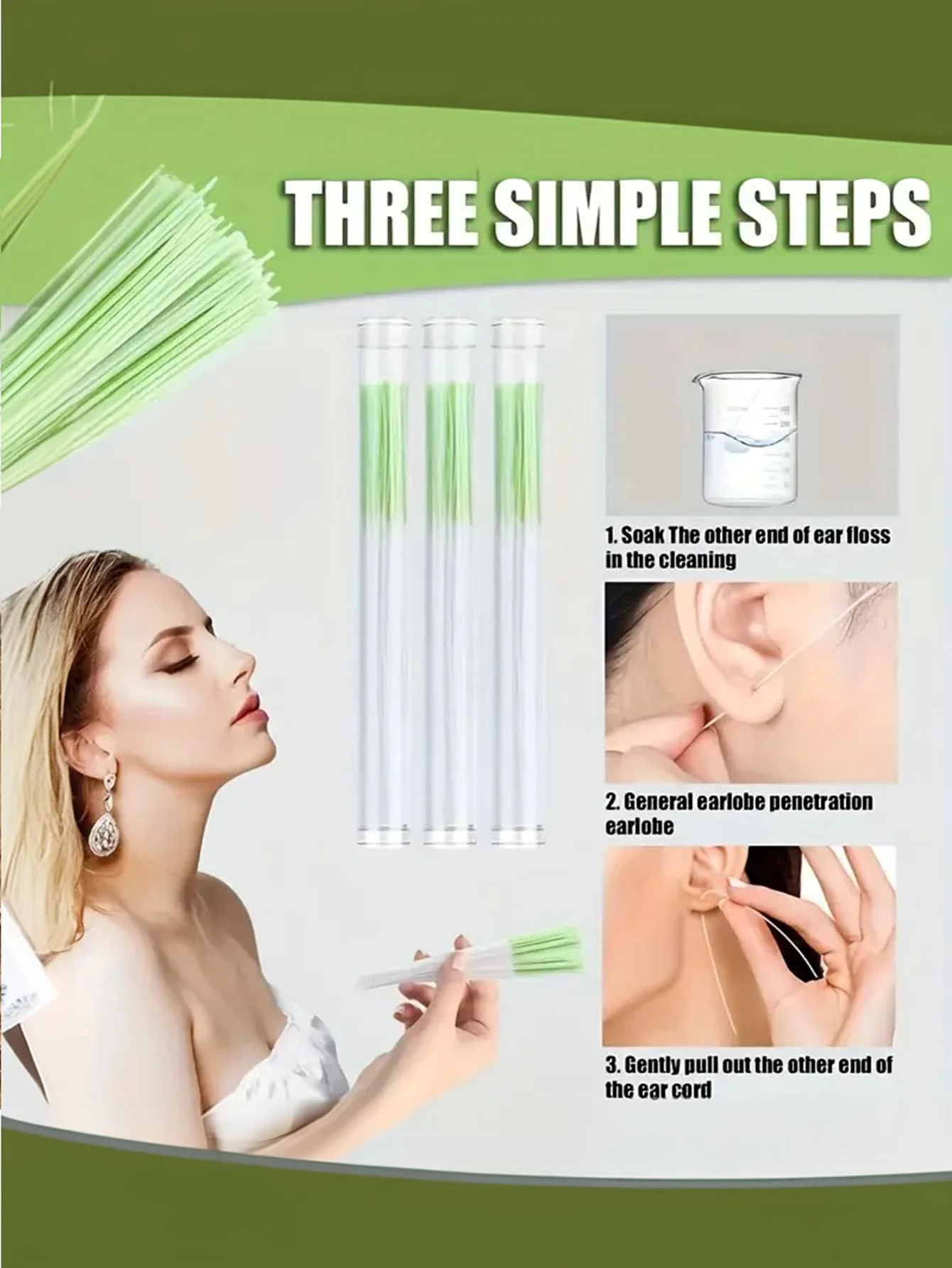 THREE SIMPLE STEPS

1. Soak The other end of ear floss in the cleaning

2. General earlobe penetration earlobe

3. Gently pull out the other end of the ear cord