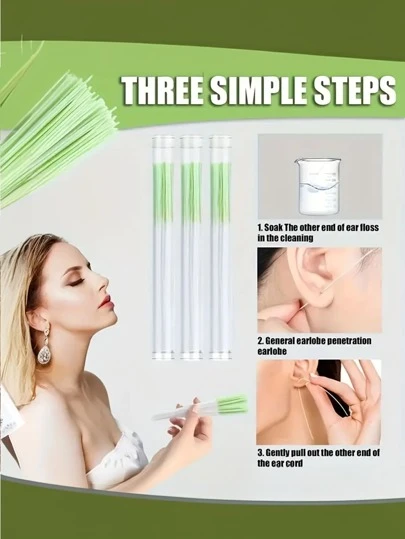 THREE SIMPLE STEPS

1. Soak The other end of ear floss in the cleaning

2. General earlobe penetration earlobe

3. Gently pull out the other end of the ear cord