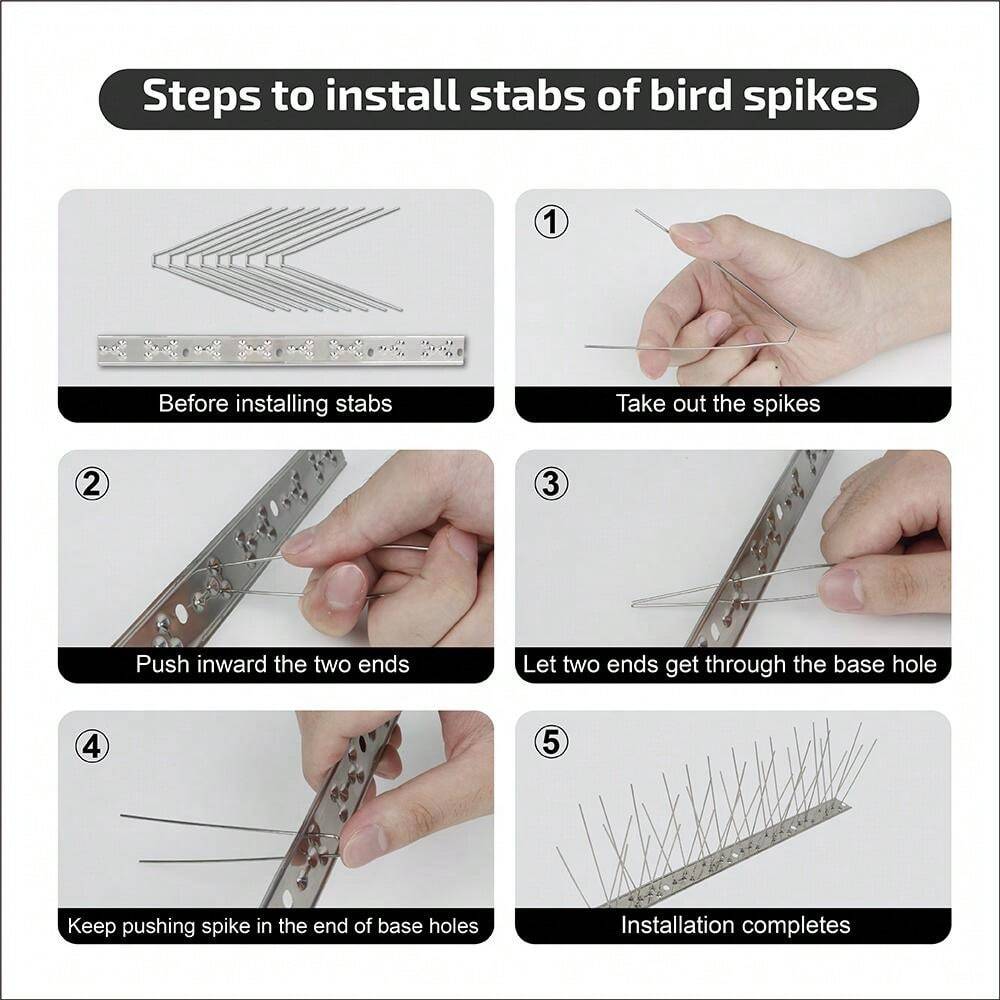 Steps to install stabs of bird spikes

Before installing stabs

①
Take out the spikes

②
Push inward the two ends

③
Let two ends get through the base hole

④
Keep pushing spike in the end of base holes

⑤
Installation completes