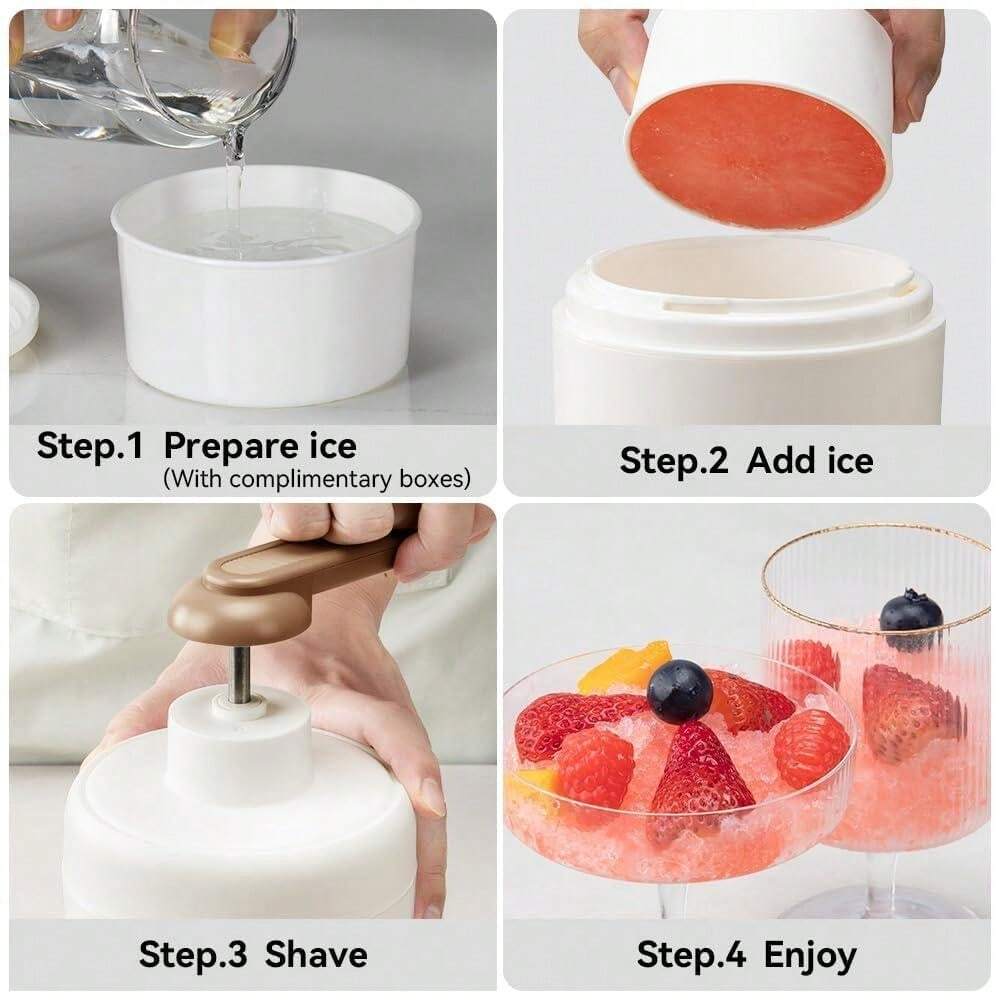 Step.1 Prepare ice
(With complimentary boxes)

Step.2 Add ice

Step.3 Shave

Step.4 Enjoy