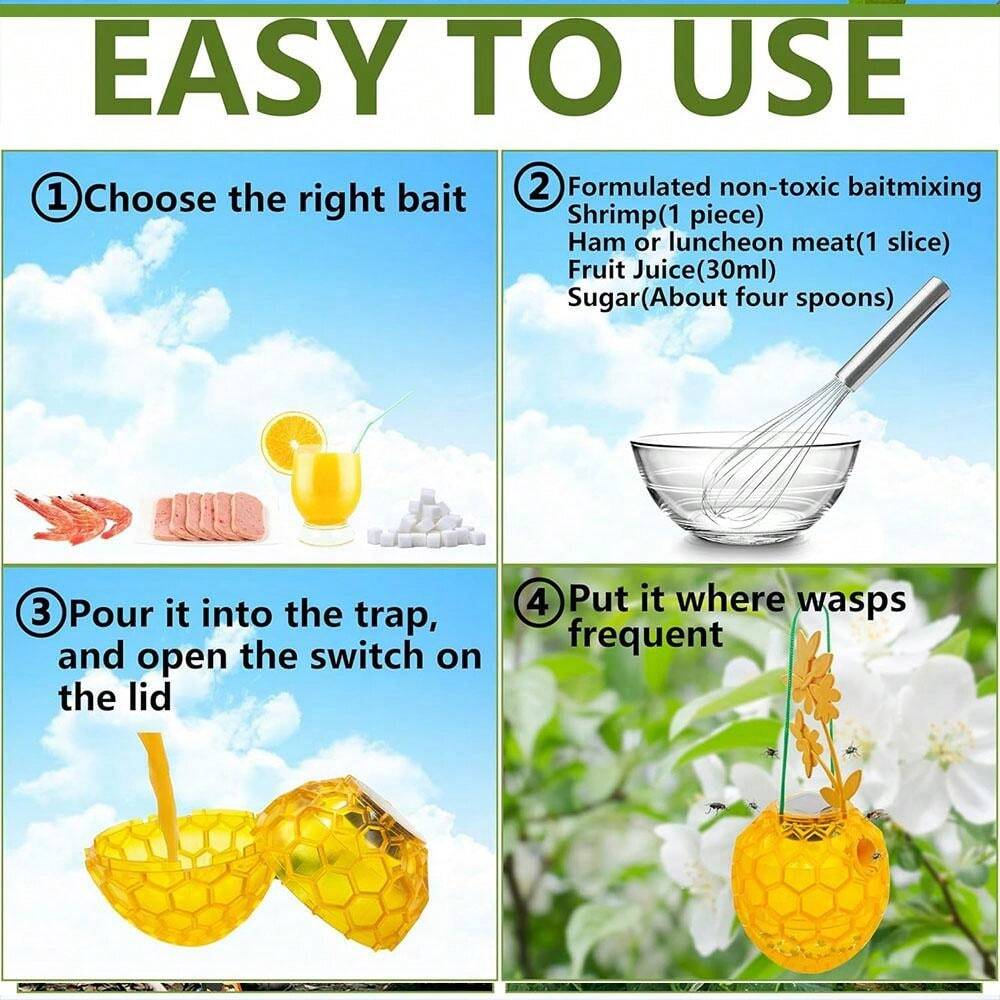 EASY TO USE

①Choose the right bait

②Formulated non-toxic baitmixing
Shrimp(1 piece)
Ham or luncheon meat(1 slice)
Fruit Juice(30ml)
Sugar(About four spoons)

③Pour it into the trap, and open the switch on the lid

④Put it where wasps frequent