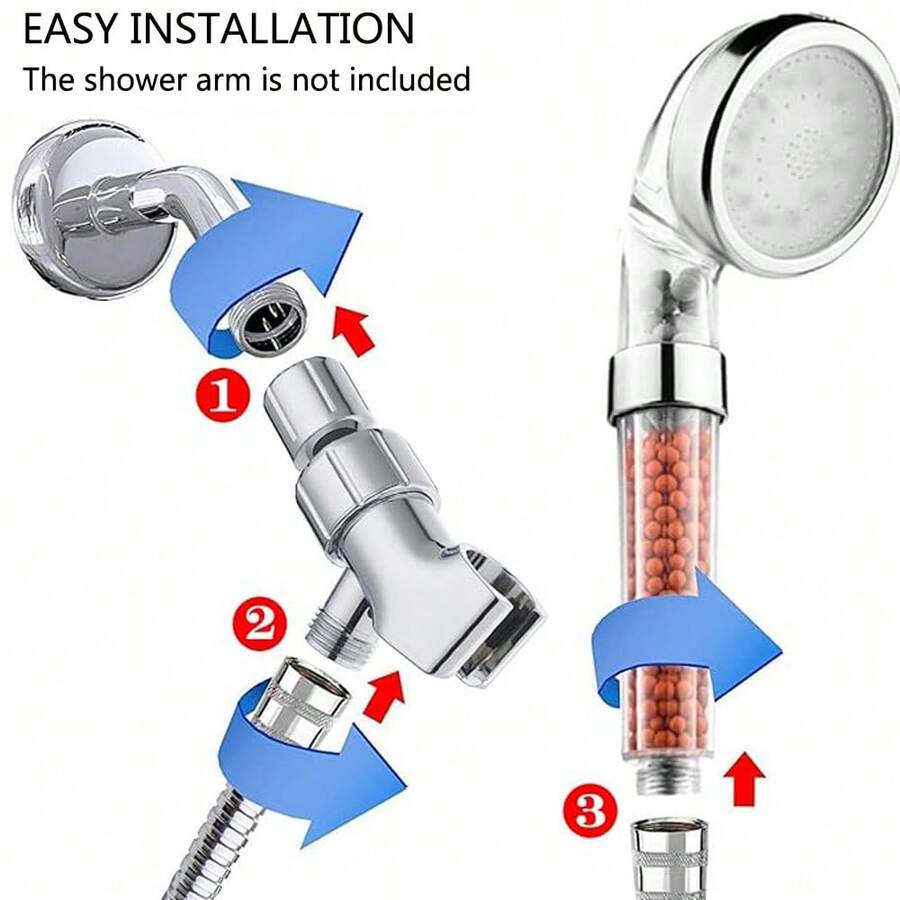 EASY INSTALLATION
The shower arm is not included

1

2

3