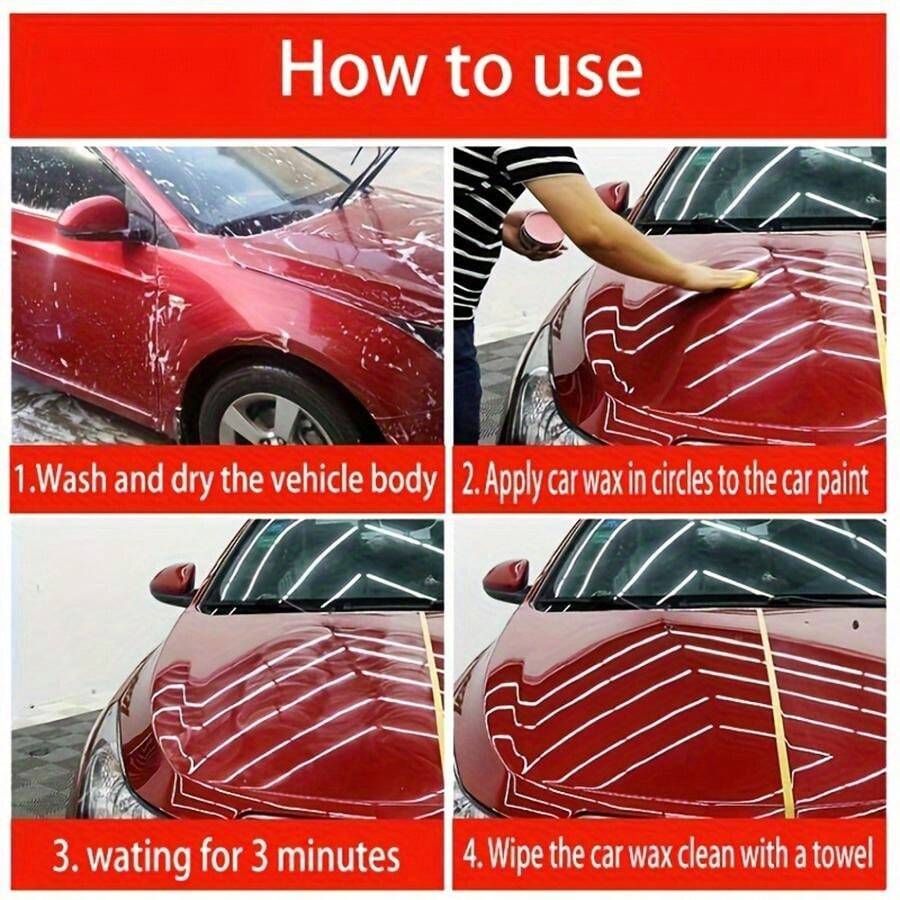 How to use

1.Wash and dry the vehicle body

2. Apply car wax in circles to the car paint

3. wating for 3 minutes

4. Wipe the car wax clean with a towel