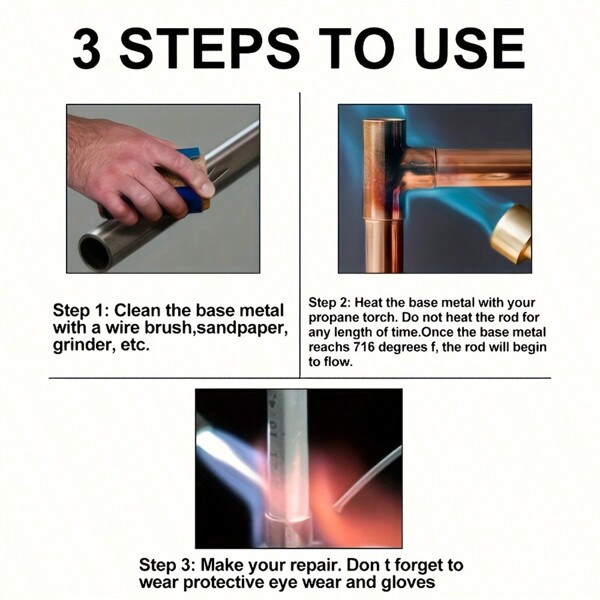 3 STEPS TO USE

Step 1: Clean the base metal with a wire brush,sandpaper, grinder, etc.

Step 2: Heat the base metal with your propane torch. Do not heat the rod for any length of time.Once the base metal reachs 716 degrees f, the rod will begin to flow.

Step 3: Make your repair. Don t forget to wear protective eye wear and gloves