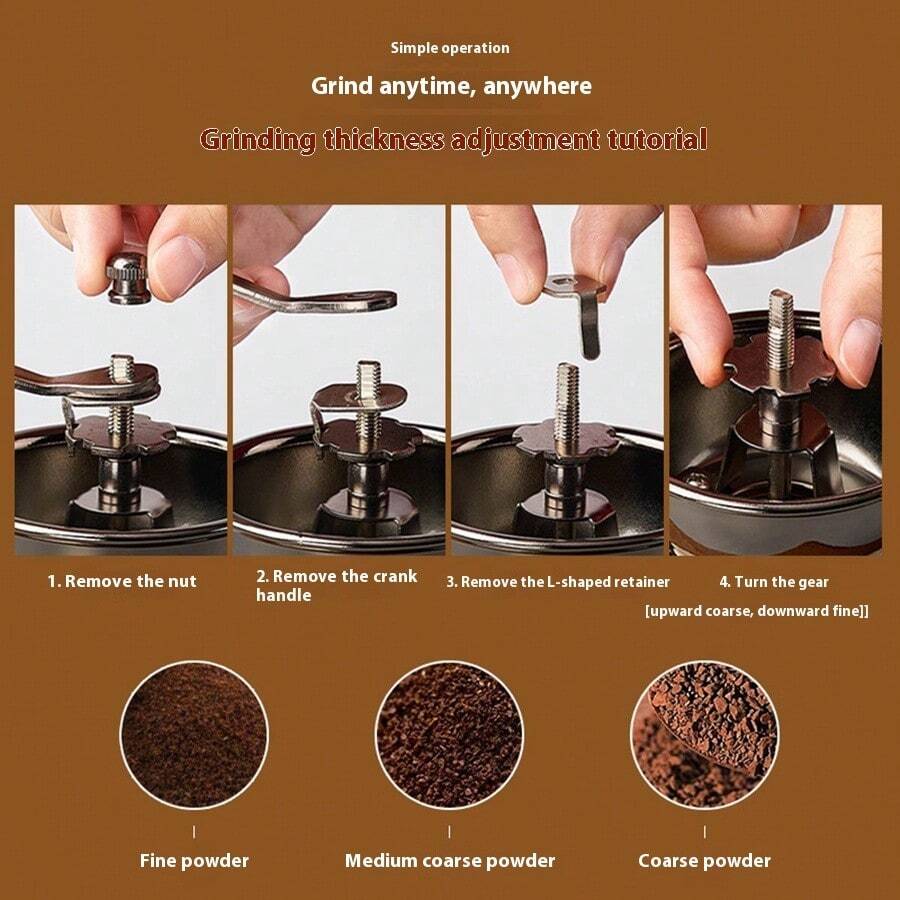 Simple operation

Grind anytime, anywhere

Grinding thickness adjustment tutorial

1. Remove the nut

2. Remove the crank handle

3. Remove the L-shaped retainer

4. Turn the gear

[upward coarse, downward fine]]

Fine powder

Medium coarse powder

Coarse powder