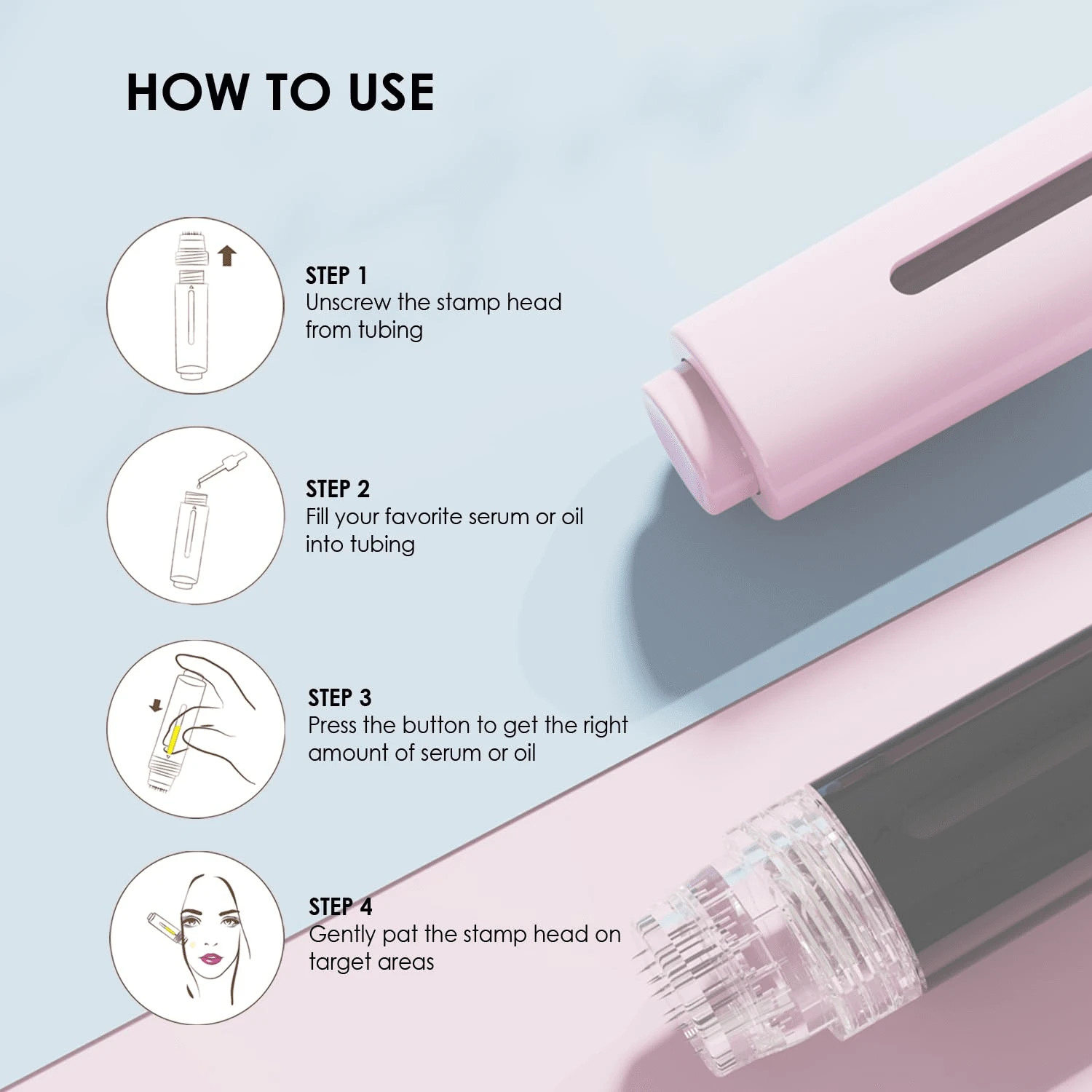 HOW TO USE

STEP 1
Unscrew the stamp head from tubing

STEP 2
Fill your favorite serum or oil into tubing

STEP 3
Press the button to get the right amount of serum or oil

STEP 4
Gently pat the stamp head on target areas