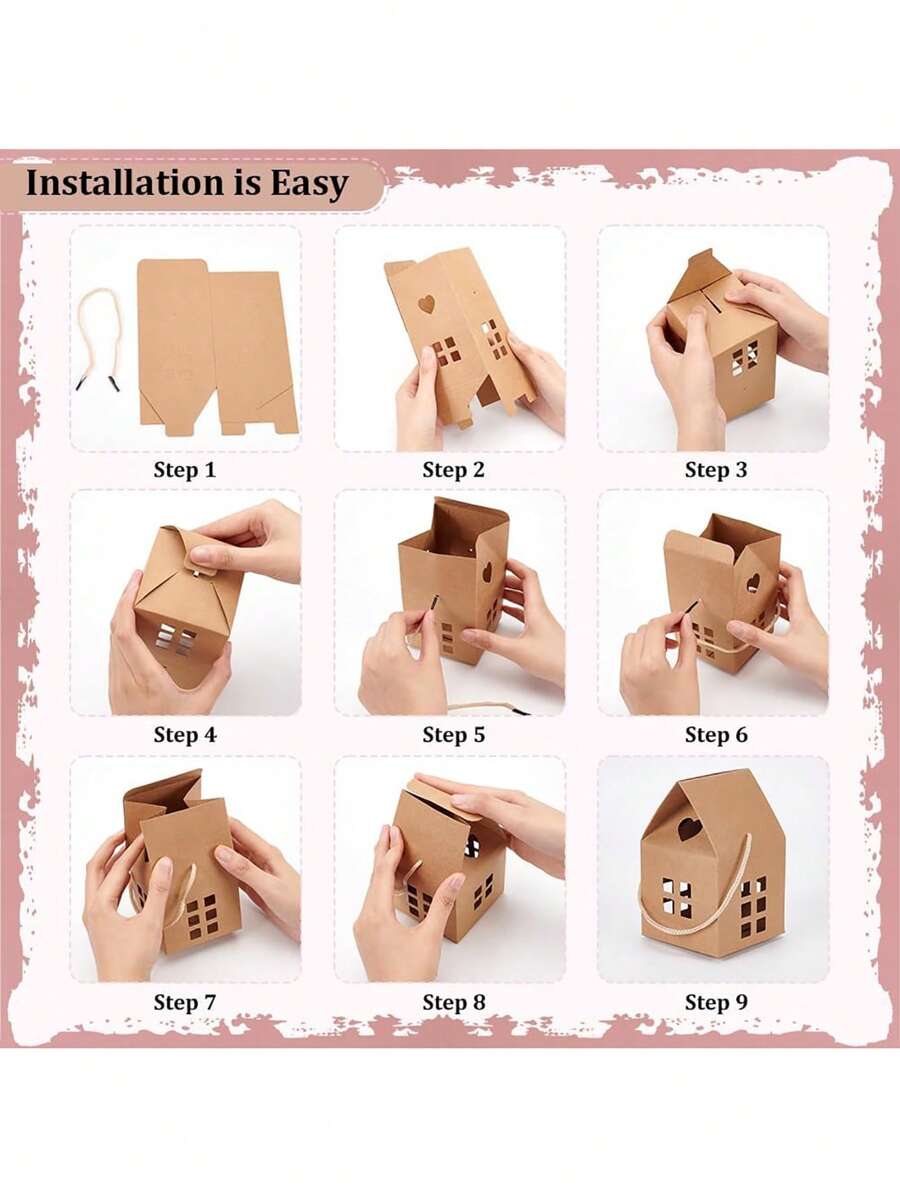 Installation is Easy

Step 1

Step 2

Step 3

Step 4

Step 5

Step 6

Step 7

Step 8

Step 9