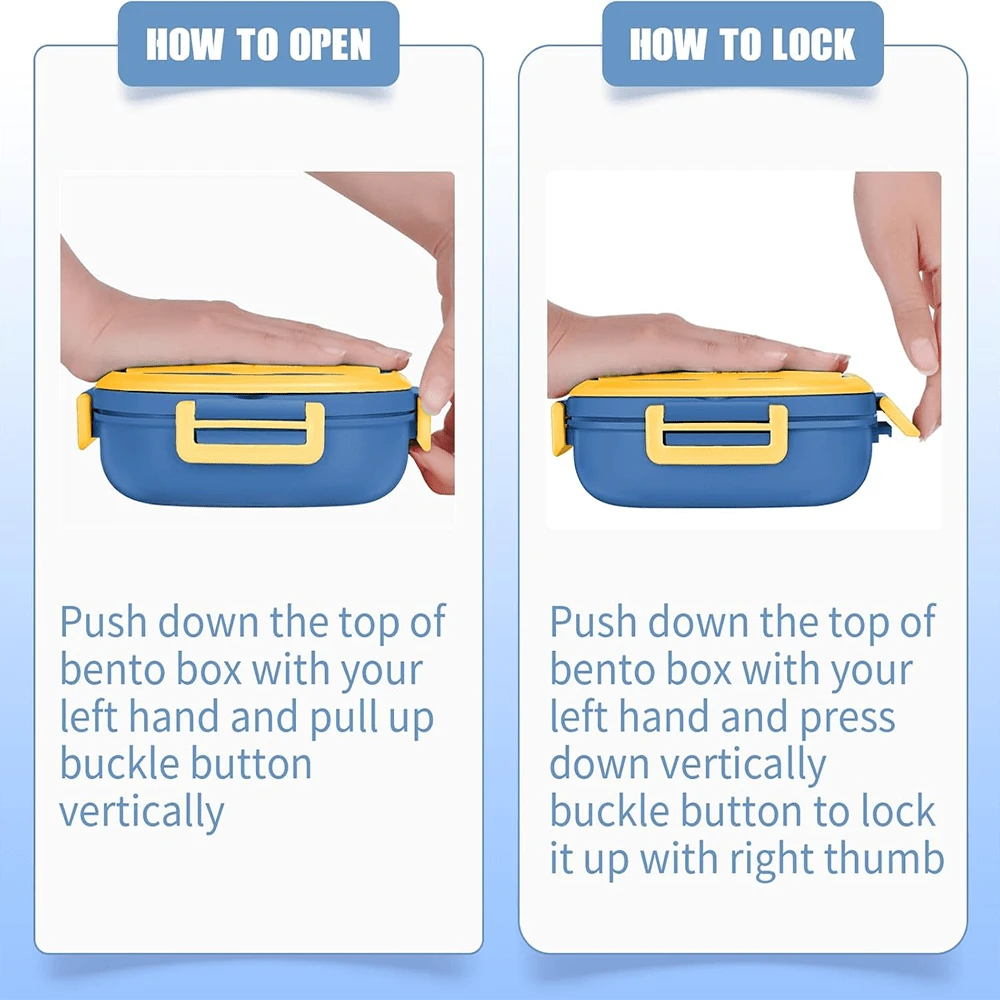 HOW TO OPEN

Push down the top of bento box with your left hand and pull up buckle button vertically

HOW TO LOCK

Push down the top of bento box with your left hand and press down vertically buckle button to lock it up with right thumb