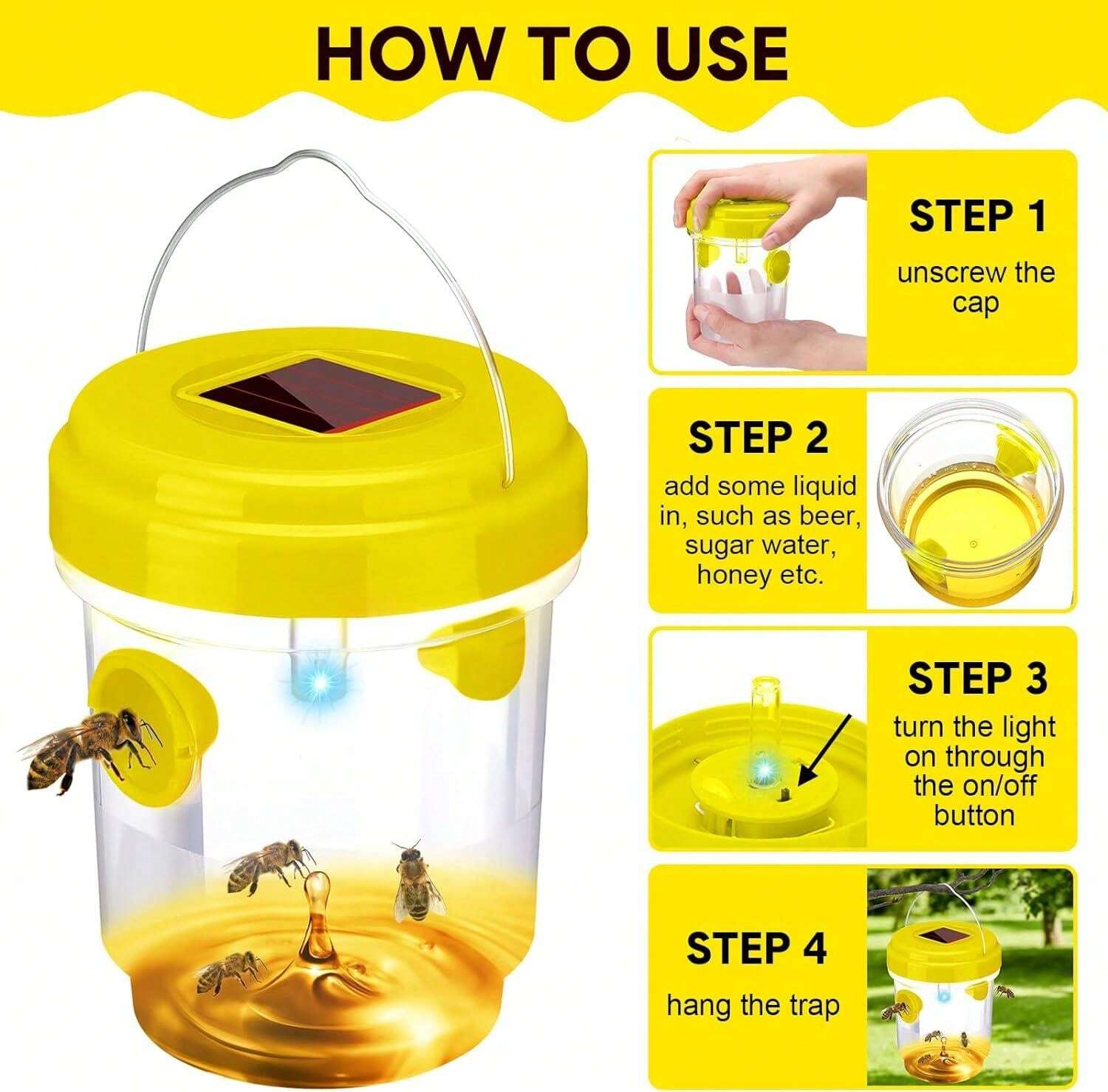 HOW TO USE

STEP 1
unscrew the cap

STEP 2
add some liquid in, such as beer, sugar water, honey etc.

STEP 3
turn the light on through the on/off button

STEP 4
hang the trap