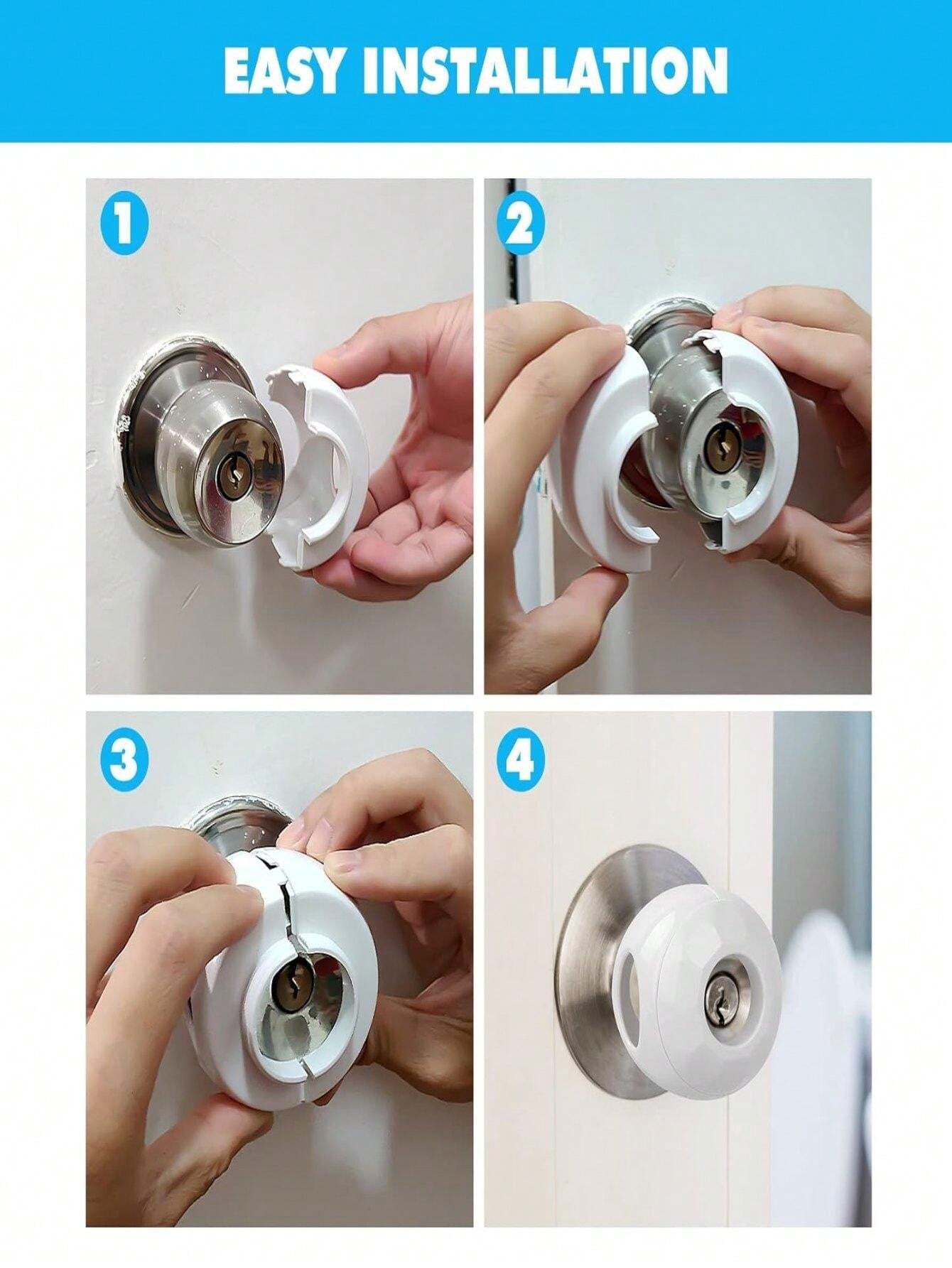 EASY INSTALLATION

1

2

3

4