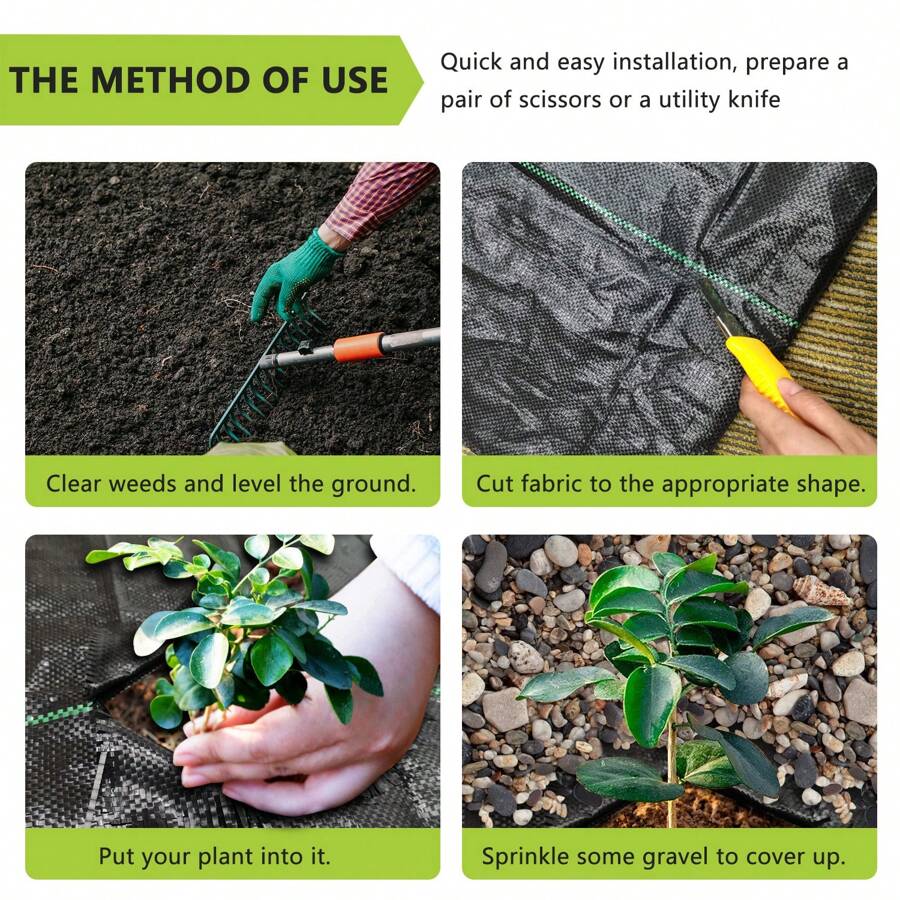 THE METHOD OF USE

Quick and easy installation, prepare a pair of scissors or a utility knife

Clear weeds and level the ground.

Cut fabric to the appropriate shape.

Put your plant into it.

Sprinkle some gravel to cover up.