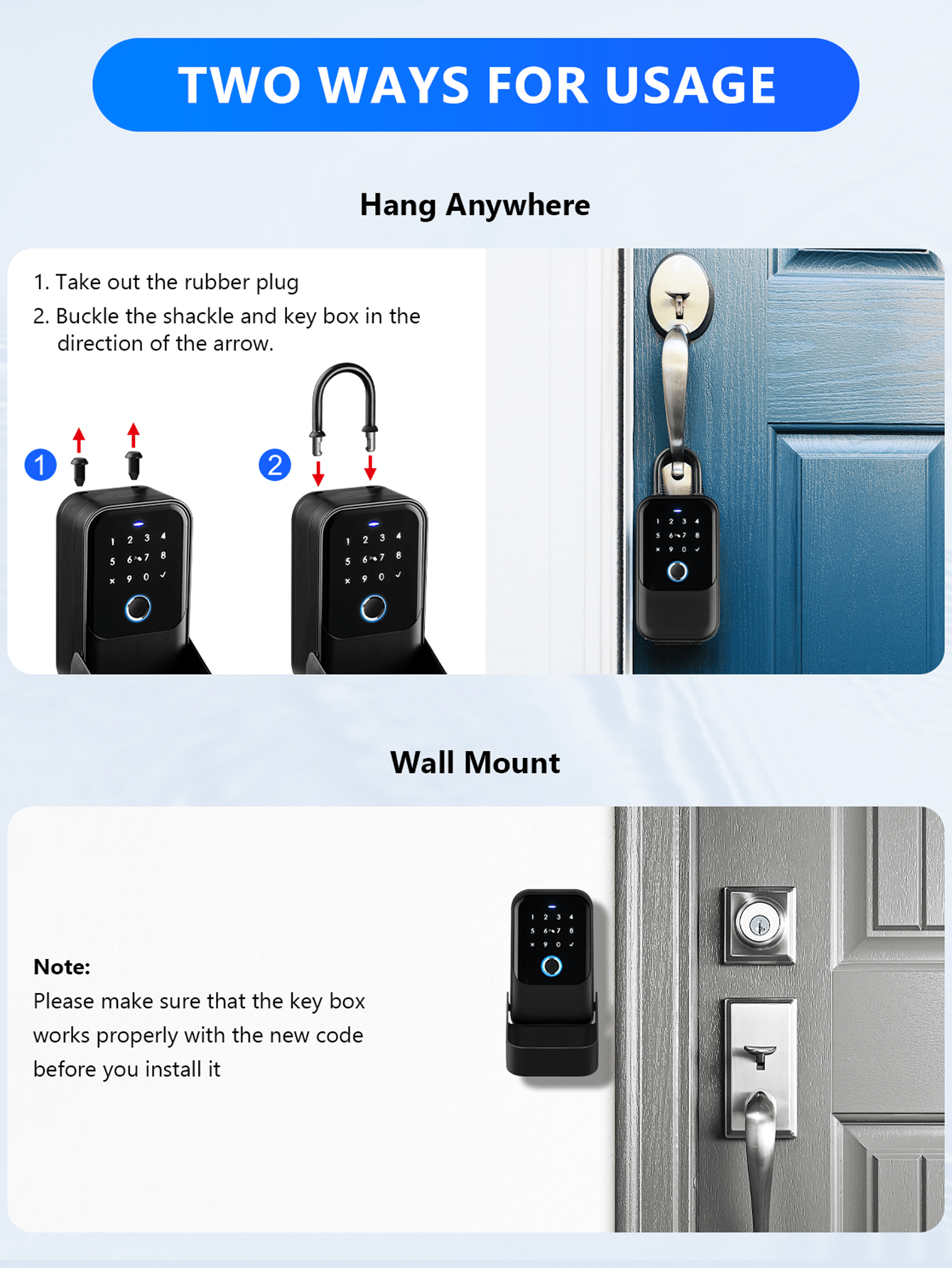 TWO WAYS FOR USAGE

Hang Anywhere

1. Take out the rubber plug
2. Buckle the shackle and key box in the direction of the arrow.

1

1 2 3 4
5 6 7 8
× 9 0 ✓

2

1 2 3 4
5 6 7 8
× 9 0 ✓

1 2 3 4
5 6 7 8
× 9 0 ✓

Wall Mount

Note:
Please make sure that the key box works properly with the new code before you install it

1 2 3 4
5 6 7 8
× 9 0 ✓