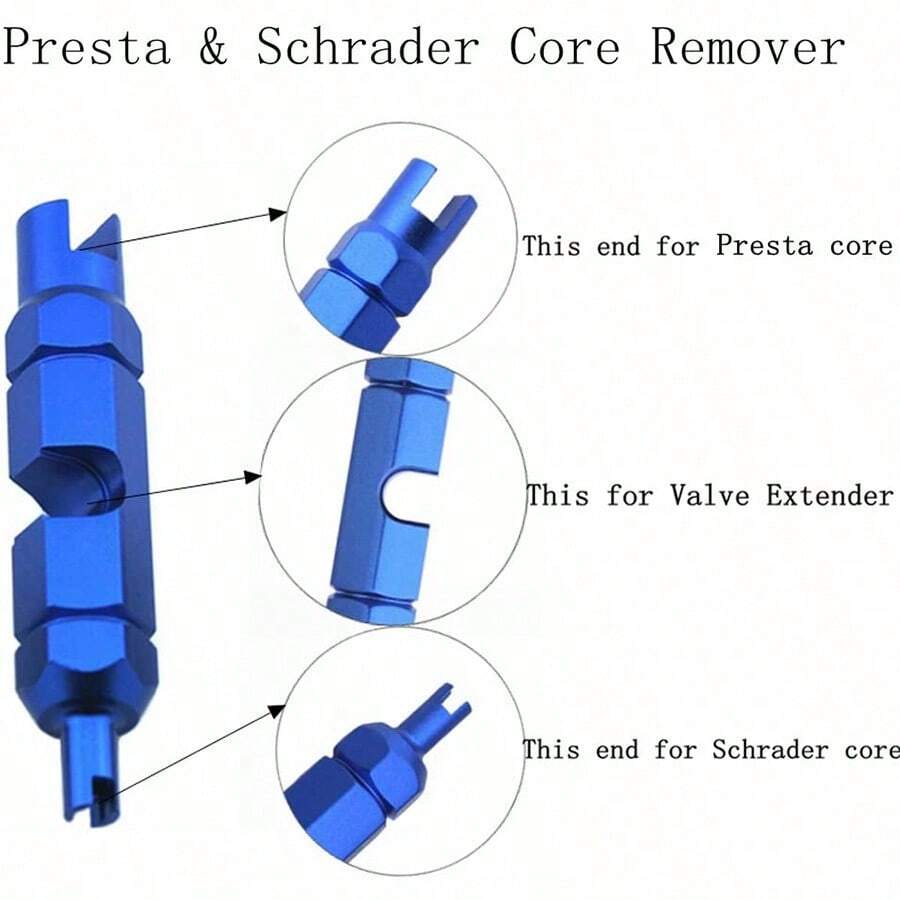 Presta & Schrader Core Remover

This end for Presta core

This for Valve Extender

This end for Schrader core