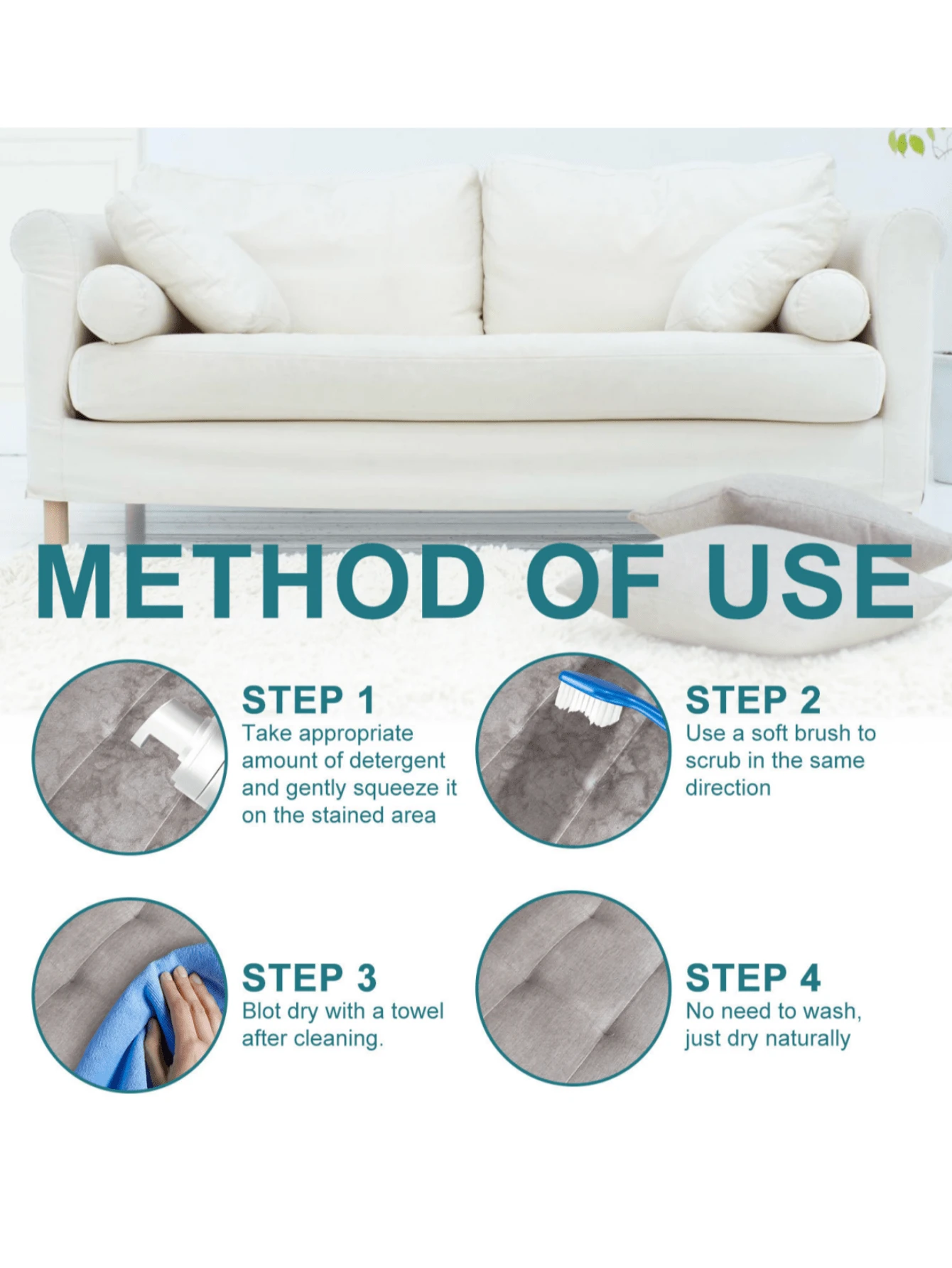 METHOD OF USE

STEP 1
Take appropriate amount of detergent and gently squeeze it on the stained area

STEP 2
Use a soft brush to scrub in the same direction

STEP 3
Blot dry with a towel after cleaning.

STEP 4
No need to wash, just dry naturally