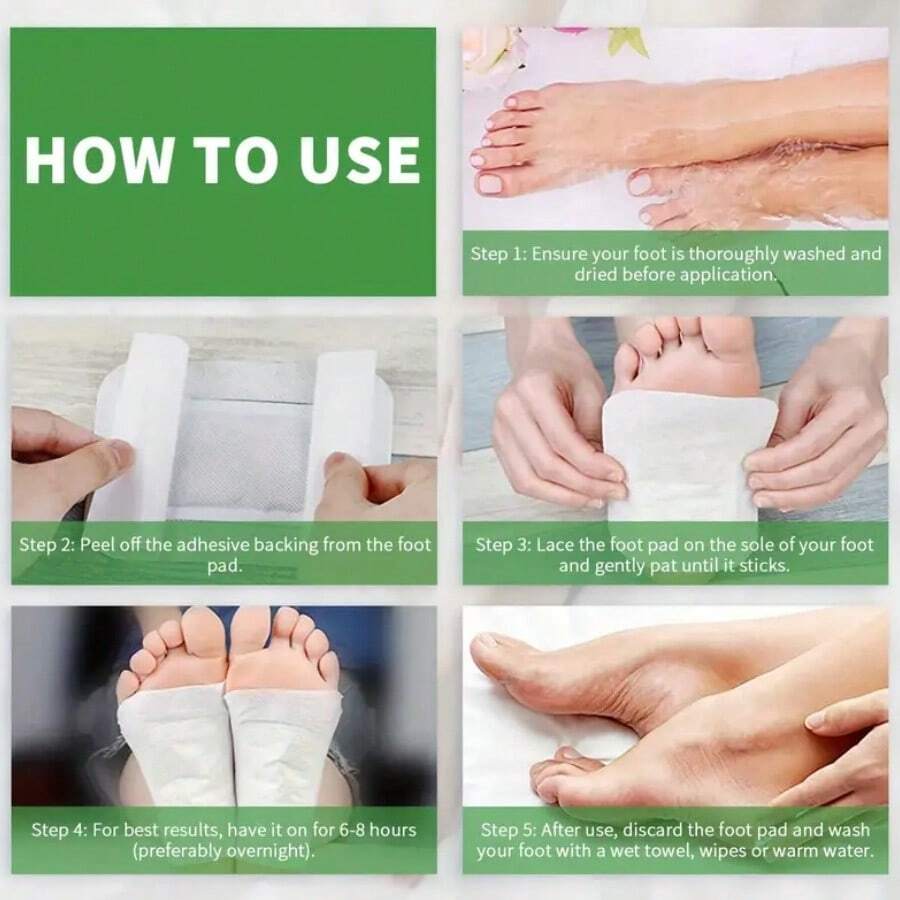 HOW TO USE

Step 1: Ensure your foot is thoroughly washed and dried before application.

Step 2: Peel off the adhesive backing from the foot pad.

Step 3: Lace the foot pad on the sole of your foot and gently pat until it sticks.

Step 4: For best results, have it on for 6-8 hours (preferably overnight).

Step 5: After use, discard the foot pad and wash your foot with a wet towel, wipes or warm water.