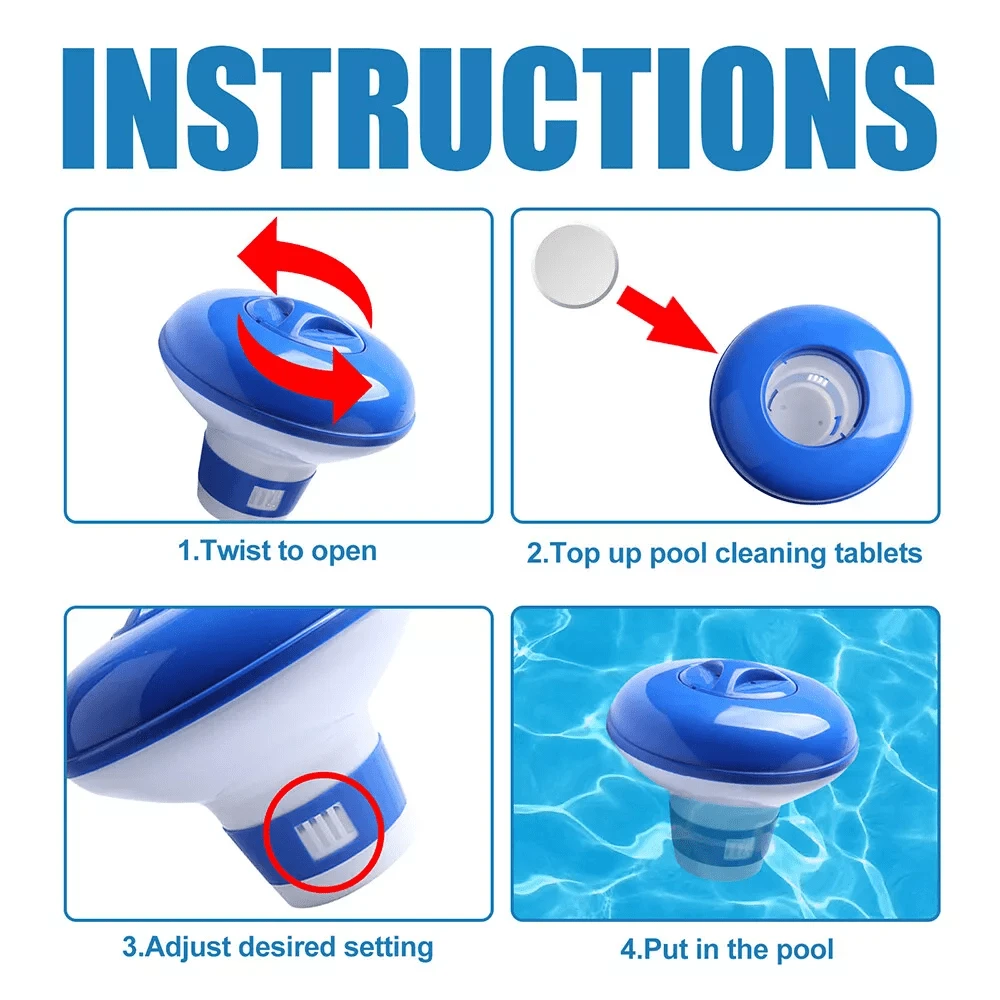 INSTRUCTIONS

1.Twist to open

2.Top up pool cleaning tablets

3.Adjust desired setting

4.Put in the pool