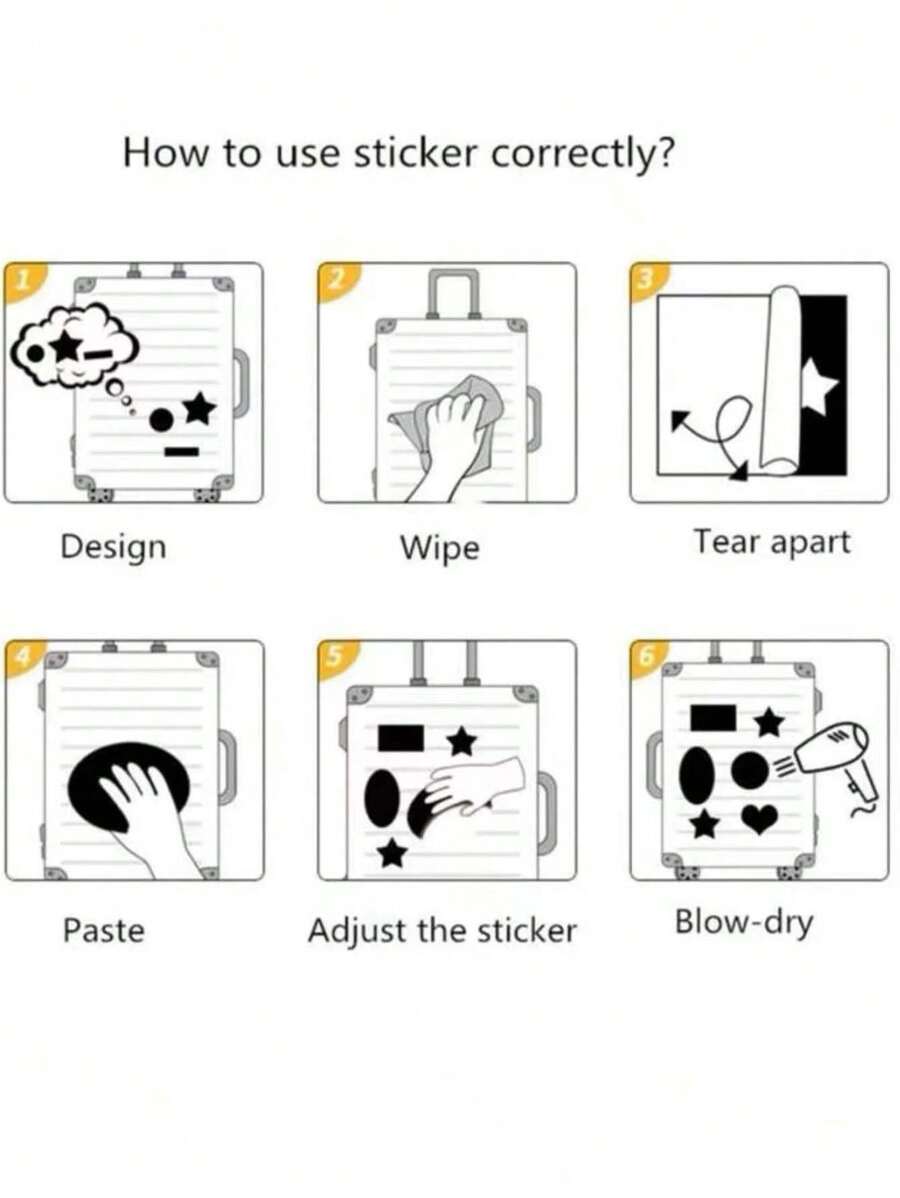 How to use sticker correctly?

1

Design

2

Wipe

3

Tear apart

4

Paste

5

Adjust the sticker

6

Blow-dry