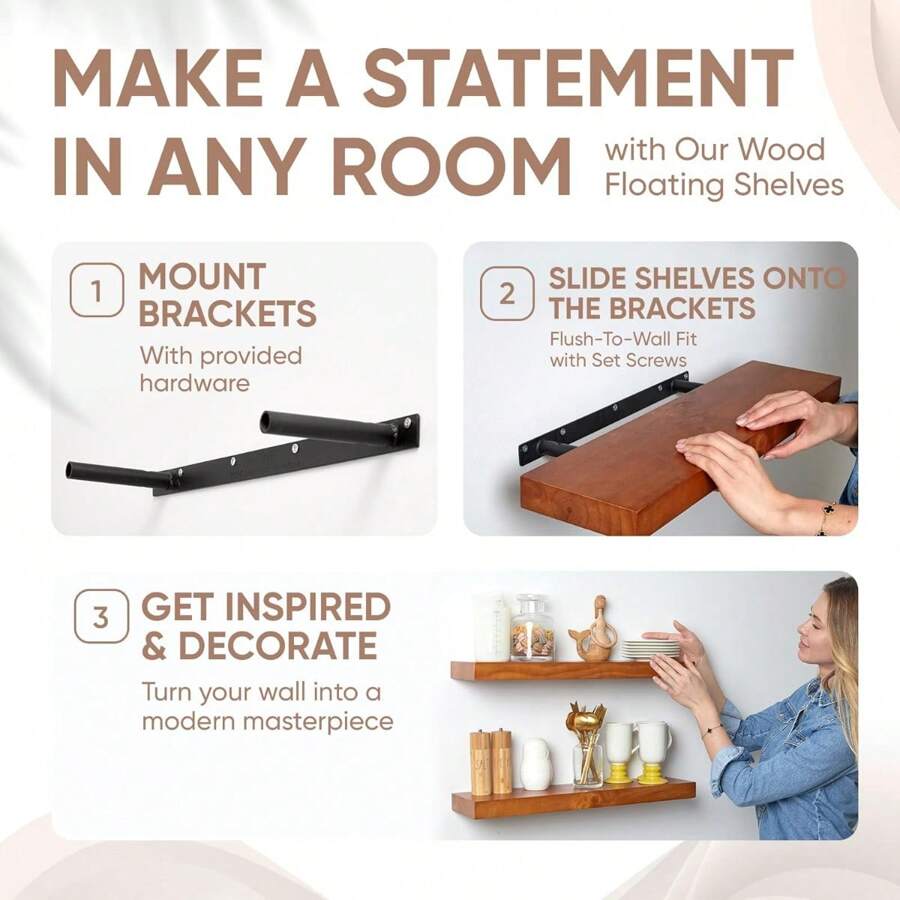 MAKE A STATEMENT IN ANY ROOM with Our Wood Floating Shelves

1 MOUNT BRACKETS
With provided hardware

2 SLIDE SHELVES ONTO THE BRACKETS
Flush-To-Wall Fit with Set Screws

3 GET INSPIRED & DECORATE
Turn your wall into a modern masterpiece