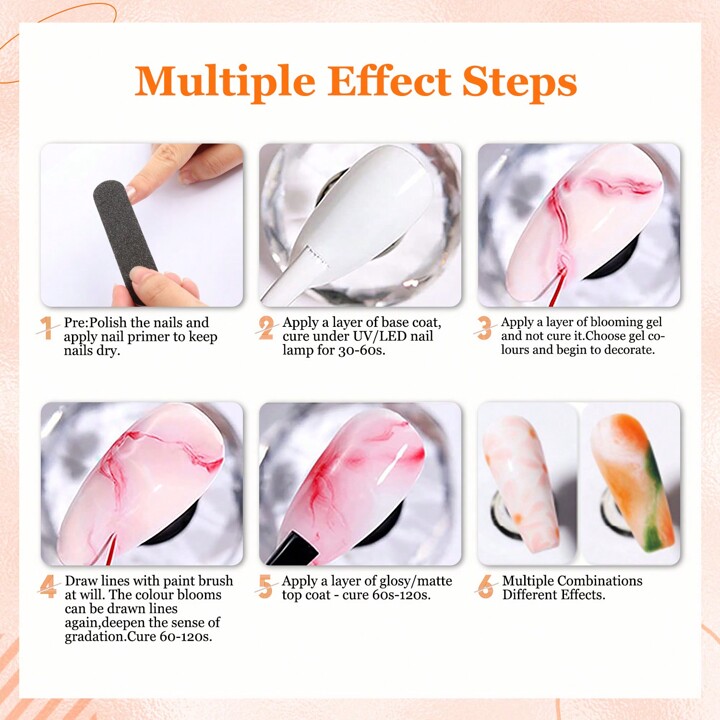 Multiple Effect Steps

1 Pre:Polish the nails and apply nail primer to keep nails dry.

2 Apply a layer of base coat, cure under UV/LED nail lamp for 30-60s.

3 Apply a layer of blooming gel and not cure it.Choose gel colours and begin to decorate.

4 Draw lines with paint brush at will. The colour blooms can be drawn lines again,deepen the sense of gradation.Cure 60-120s.

5 Apply a layer of glosy/matte top coat - cure 60s-120s.

6 Multiple Combinations Different Effects.